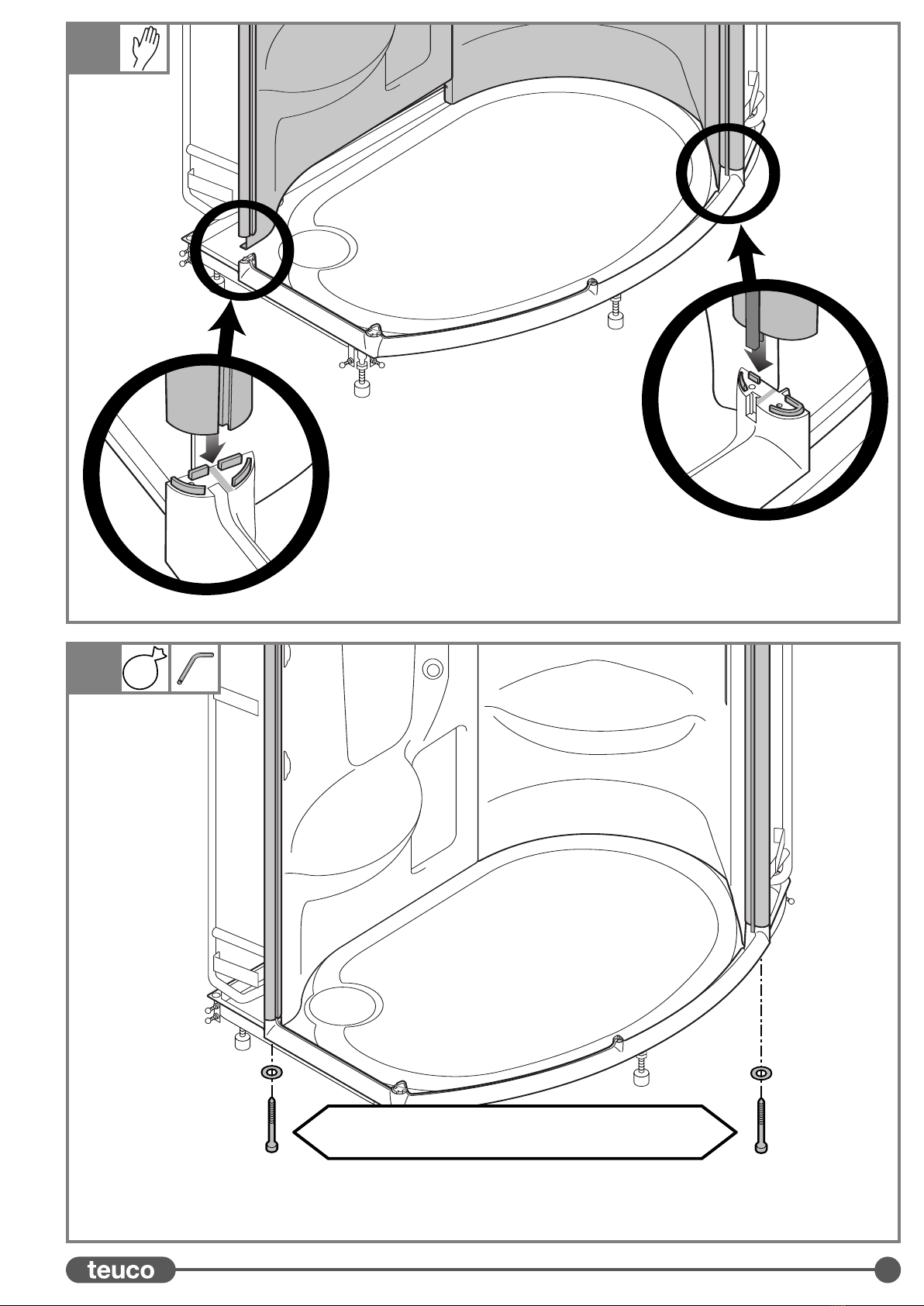 teuco