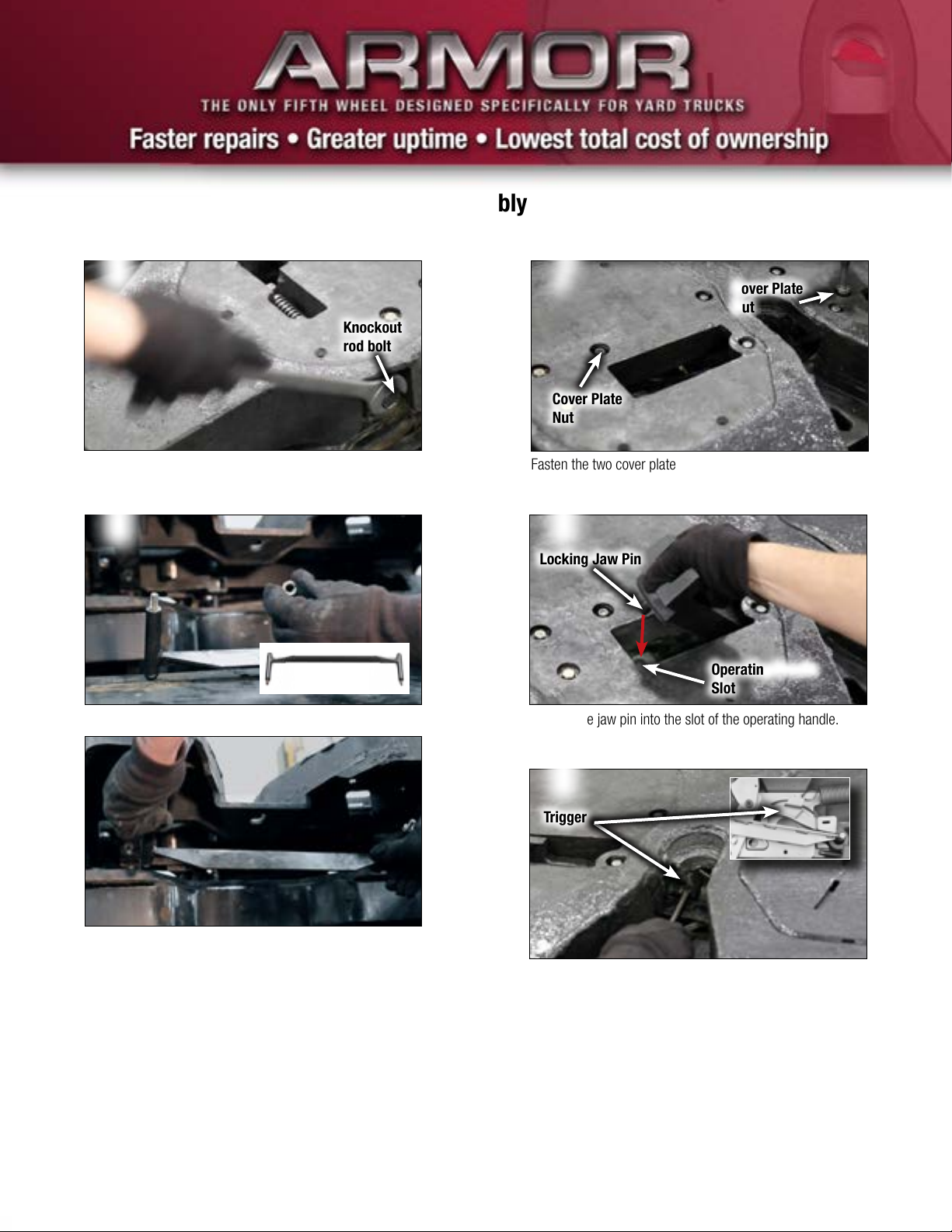 ARMOR
THE ONLY FIFTH WHEEL DESIGNED SPECIFICALLY FOR YARD TRUCKS
Faster repairs • Greater uptime • Lowest total cost of ownership

bly

Knockout rod bolt

over Plate ut

Cover Plate Nut

Fasten the two cover plate

Locking Jaw Pin

Operatin Slot

e jaw pin into the slot of the operating handle.

Trigger