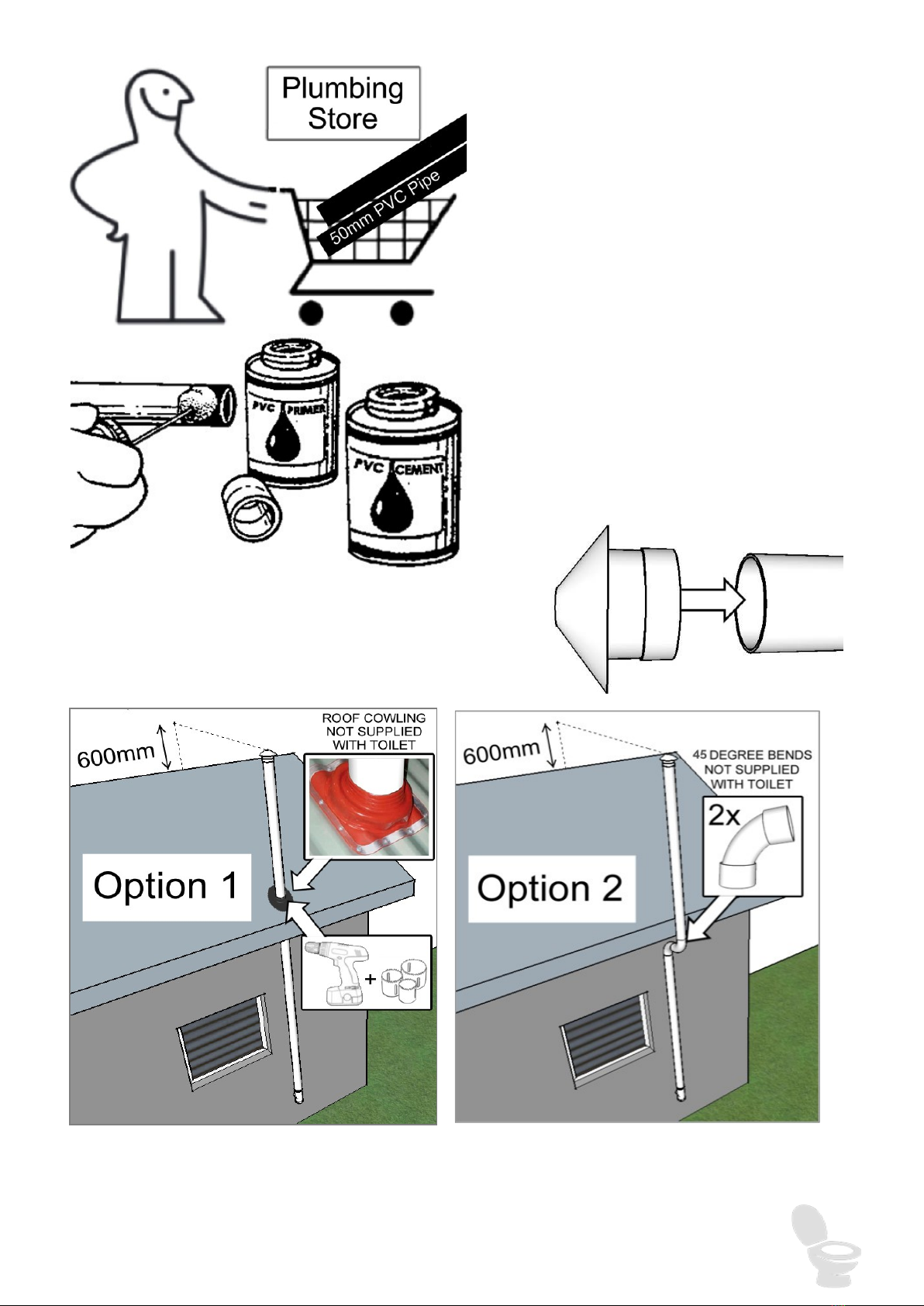 Plumbing Store

50mm PVC Pipe

PVC PRIMER

PVC CEMENT

600mm

ROOF COWLING NOT SUPPLIED WITH TOILET

Option 1

+

600mm

45 DEGREE BENDS NOT SUPPLIED WITH TOILET

2x

Option 2