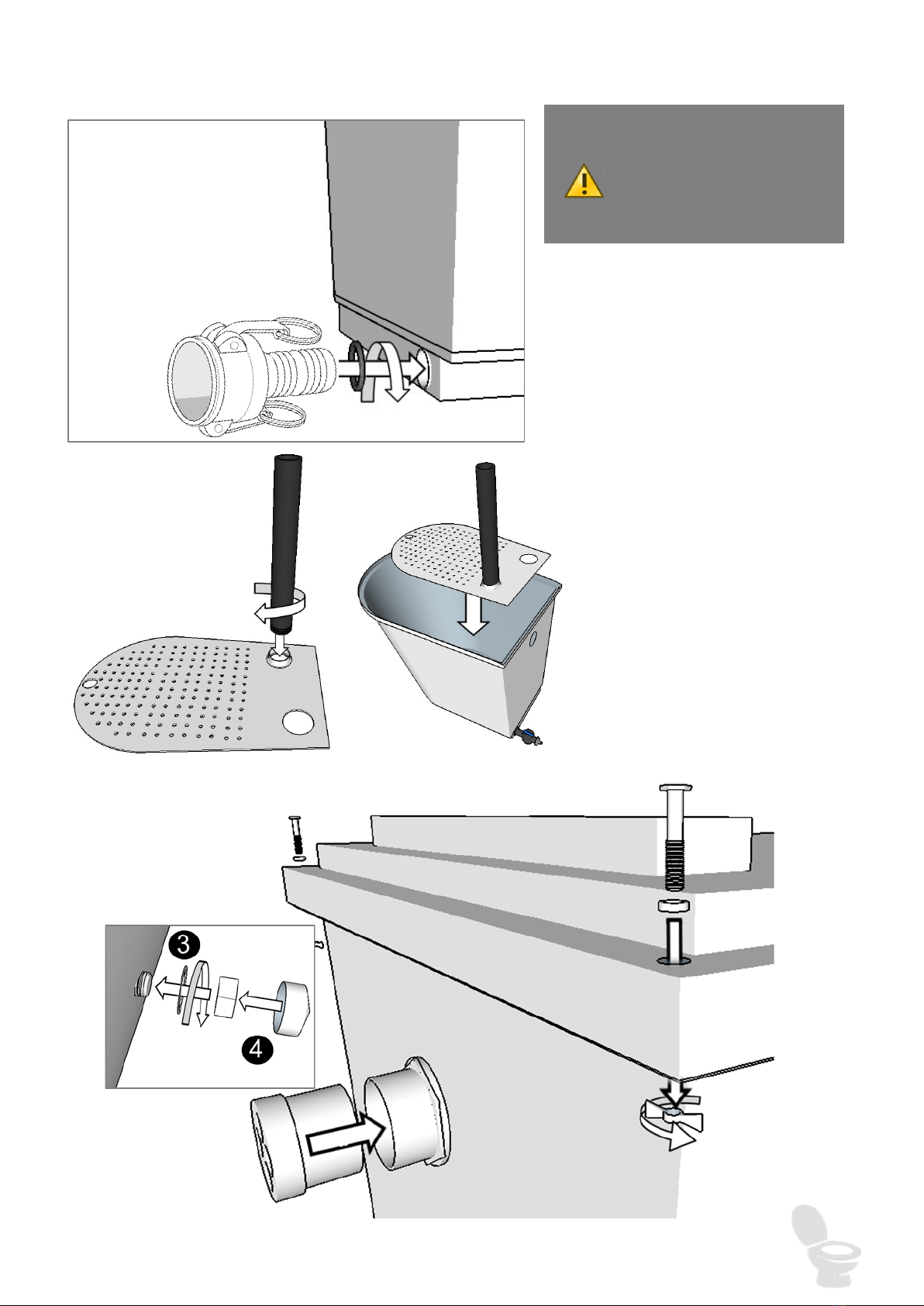 3

4