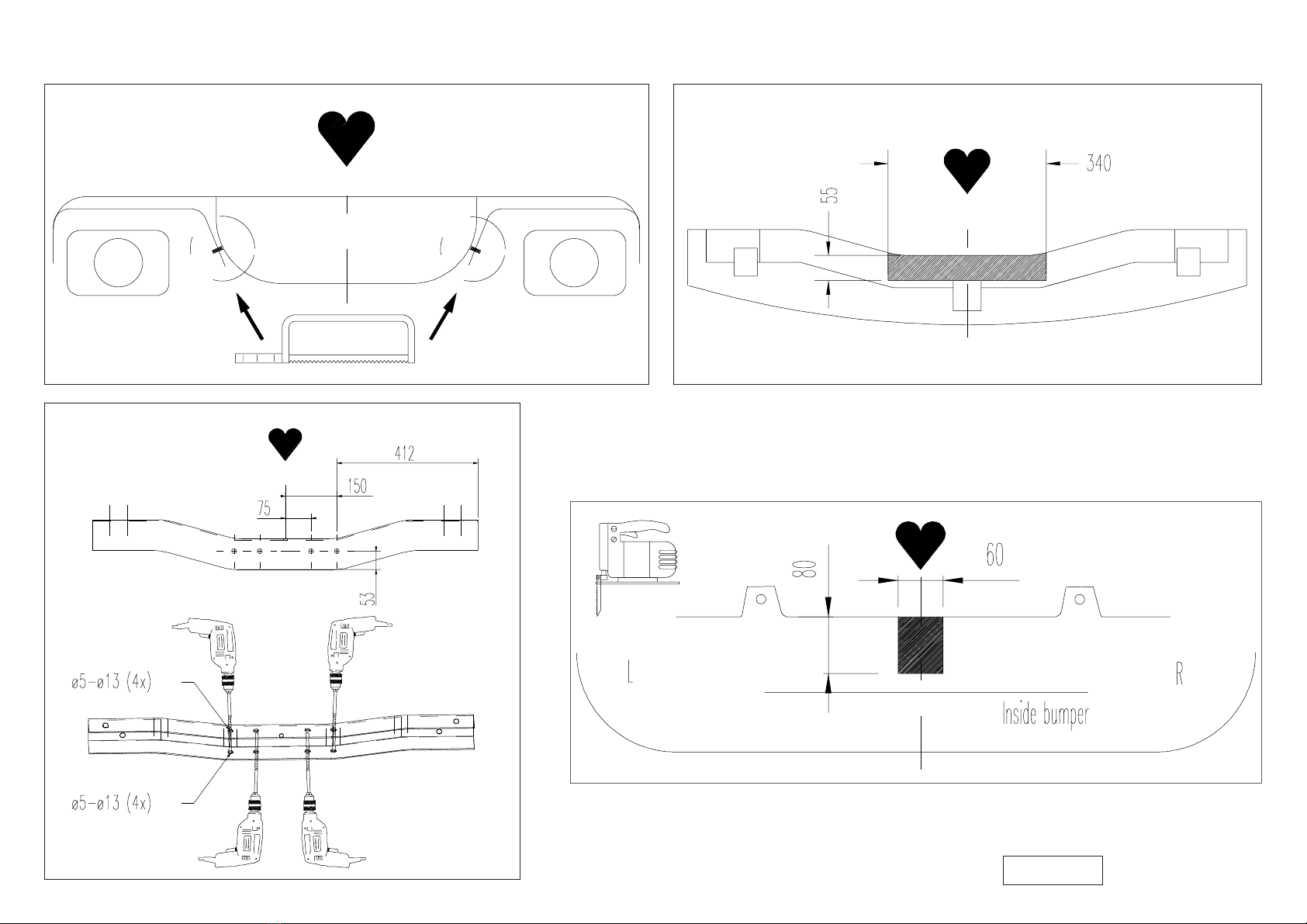 340

55

412

150

75

53

ø5-ø13 (4x)

ø5-ø13 (4x)

80

60

L

R

Inside bumper