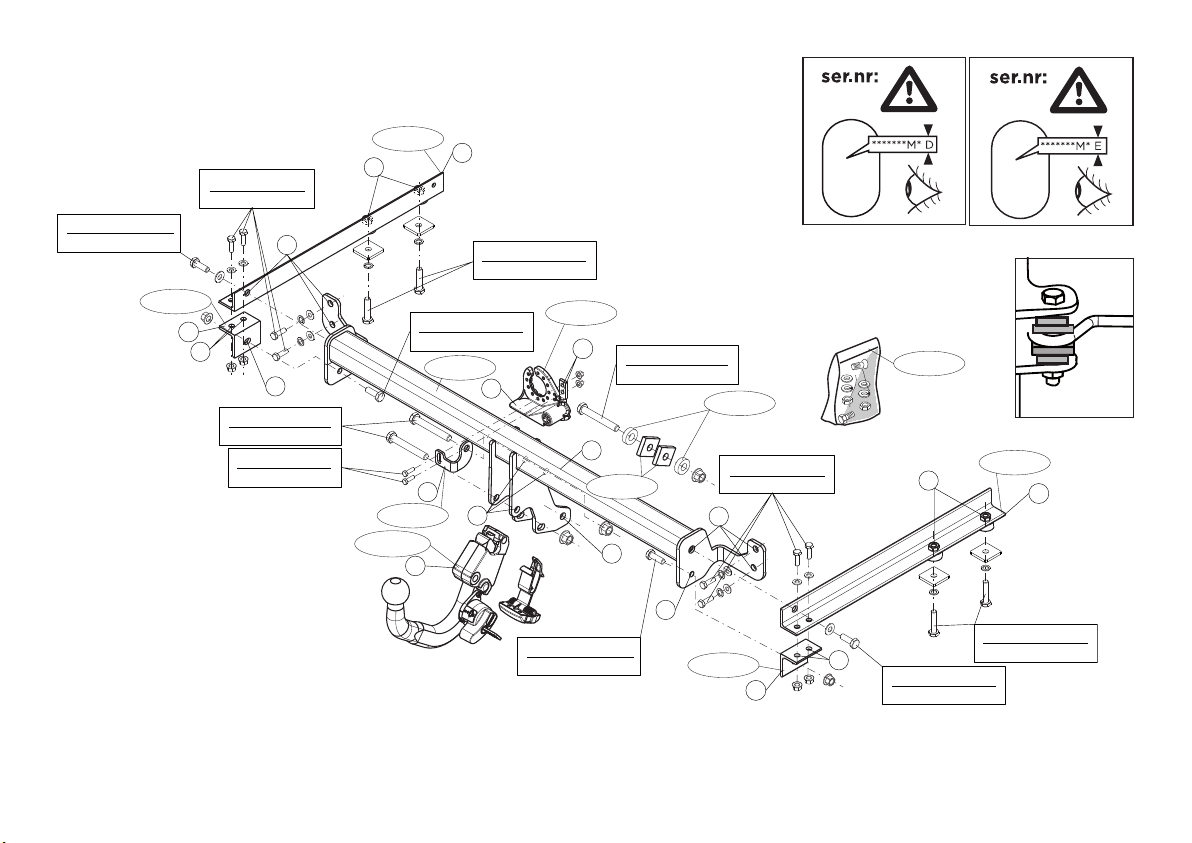 ser.nr:
*******M* D

ser.nr:
*******M* E