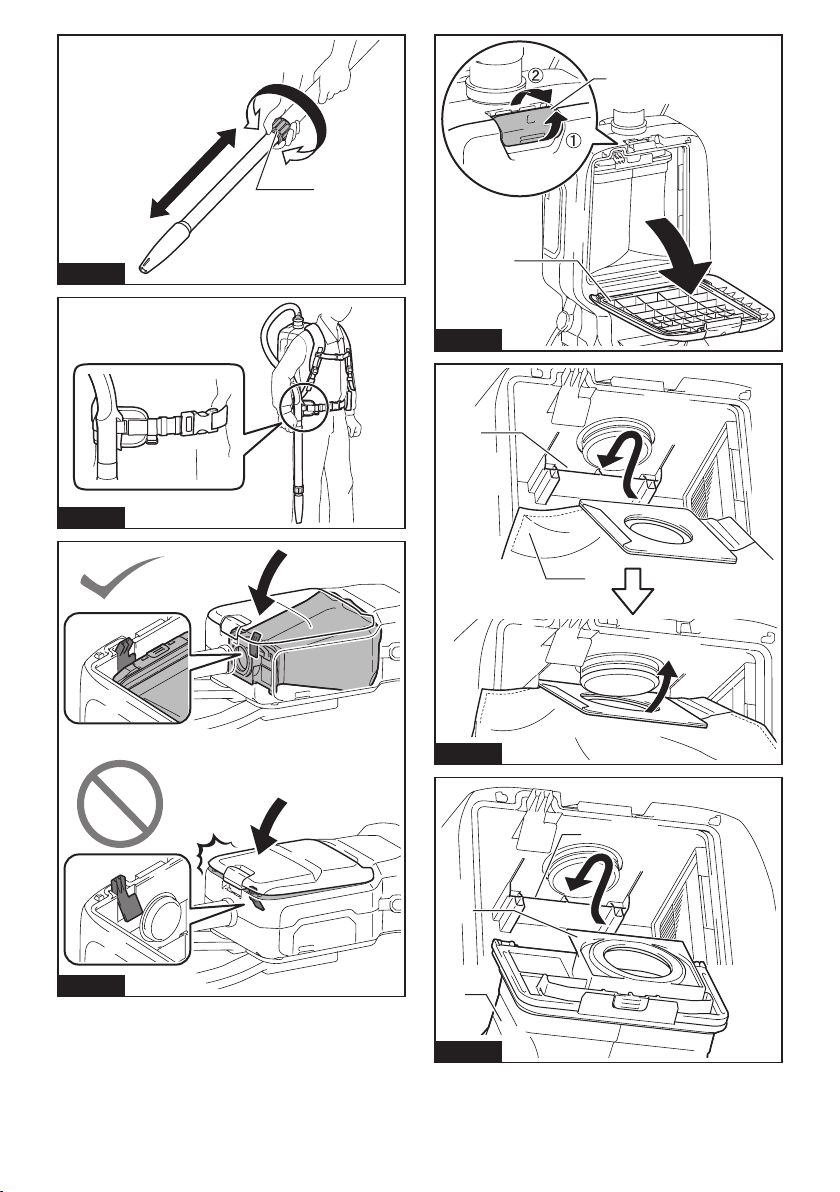 ②
①