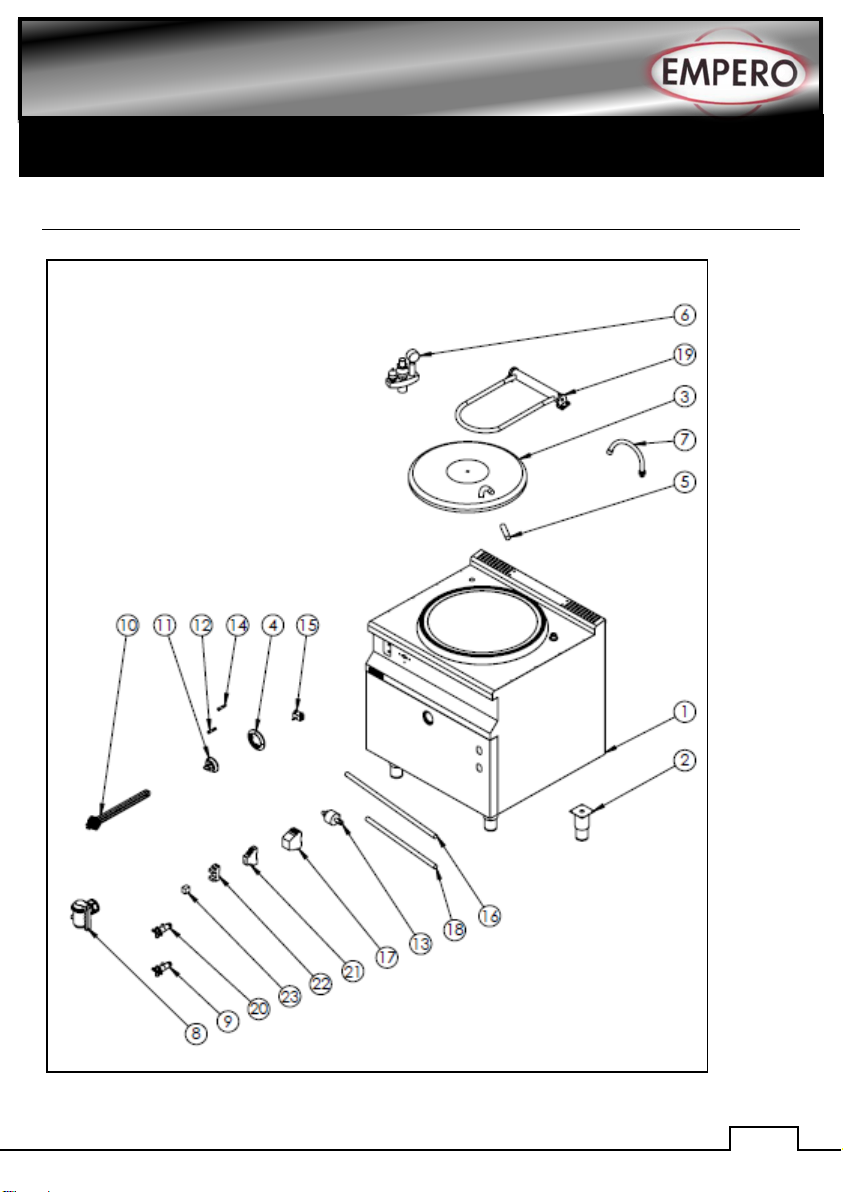 EMPERO

6
19
3
7
5
10
11
12
14
4
15
1
2
16
18
13
17
21
22
23
20
9
8