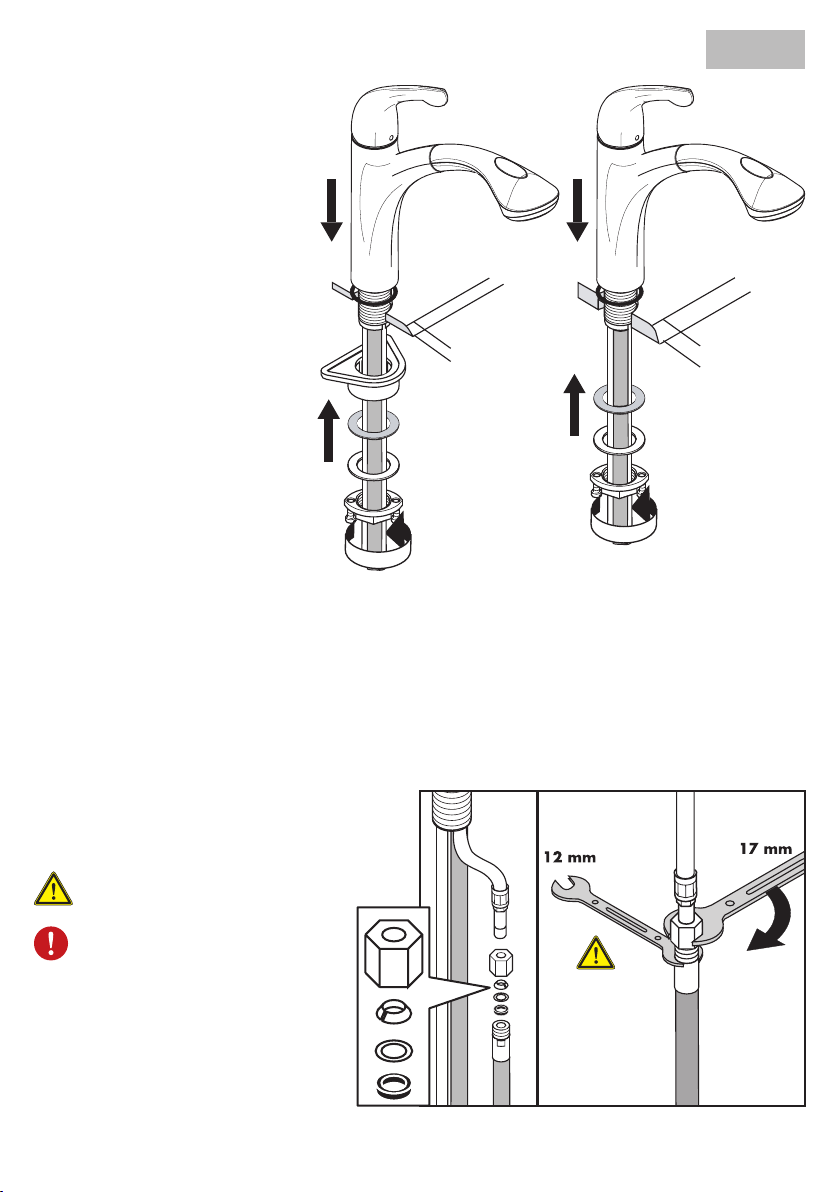 12 mm

17 mm