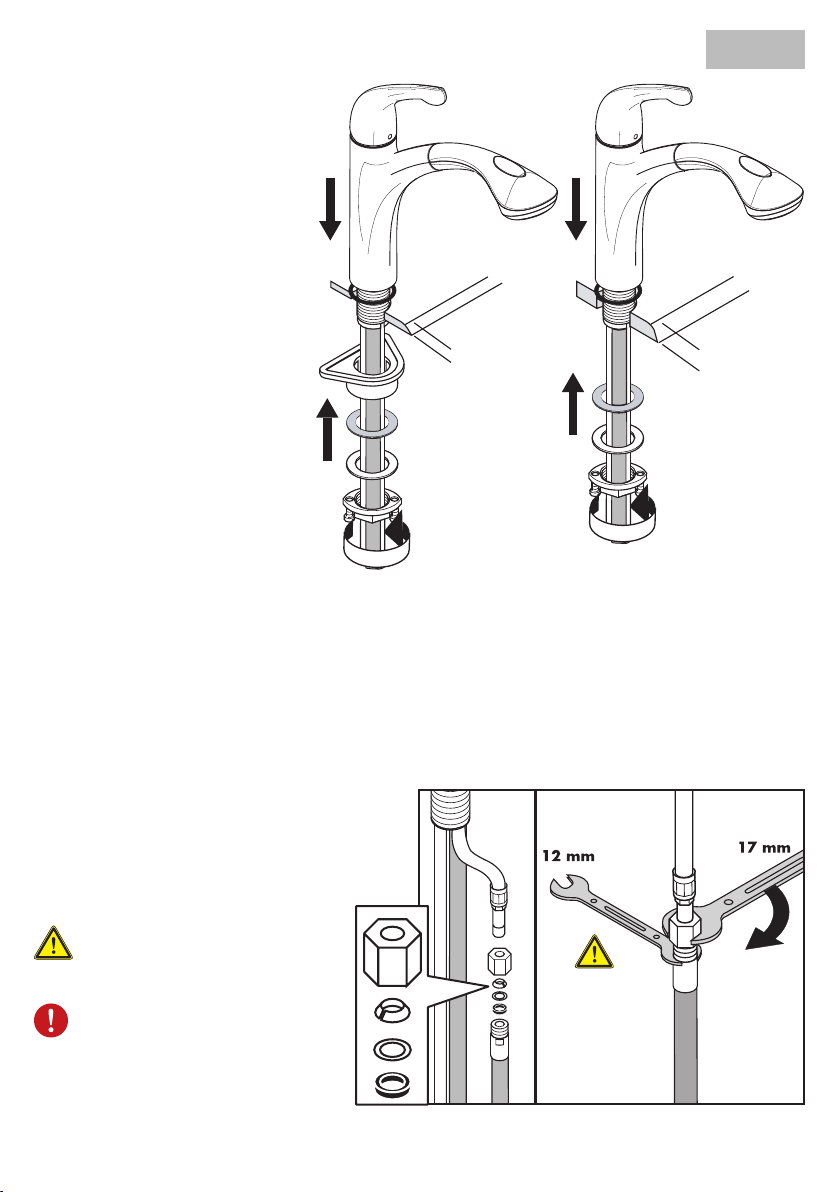 12 mm

17 mm