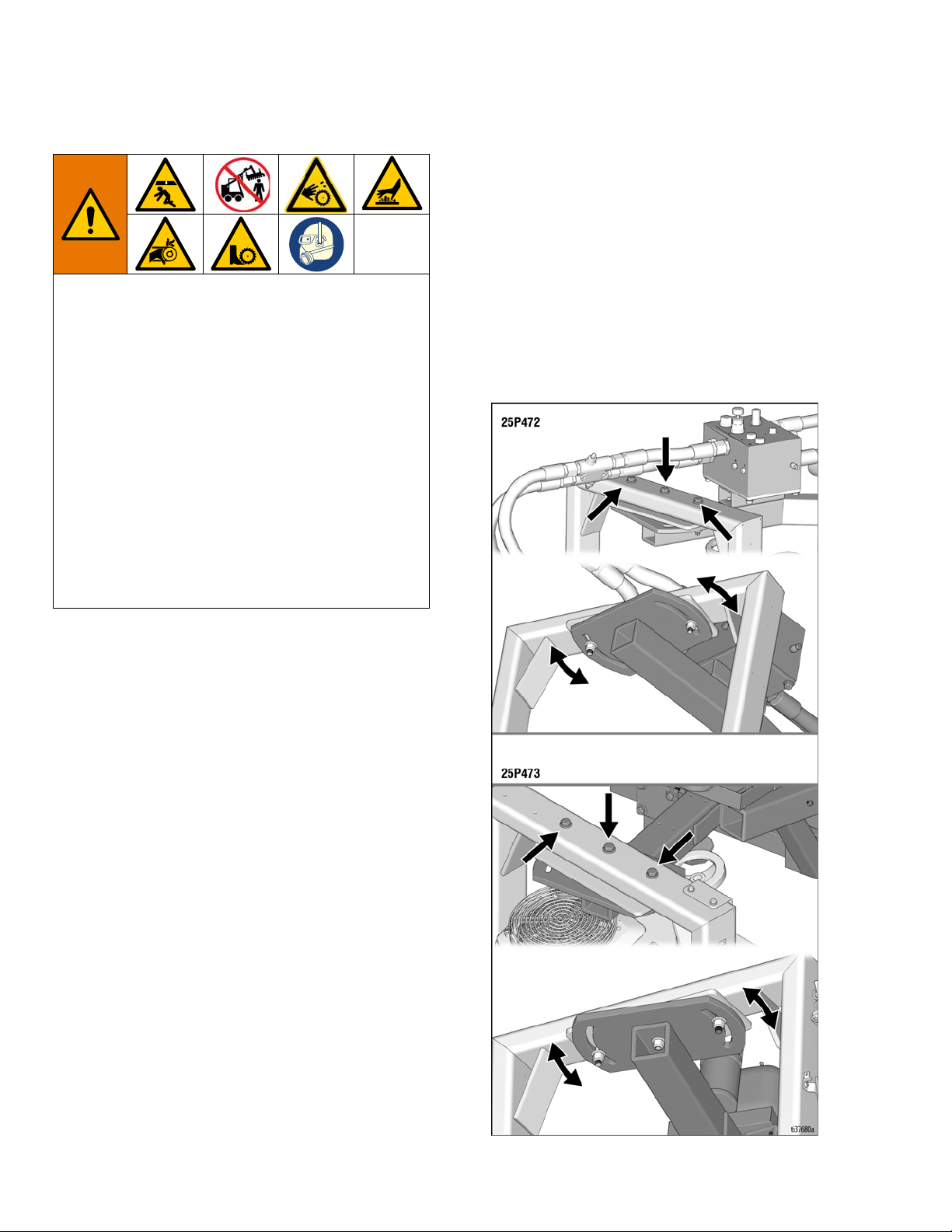 25P472

25P473

ti37680a