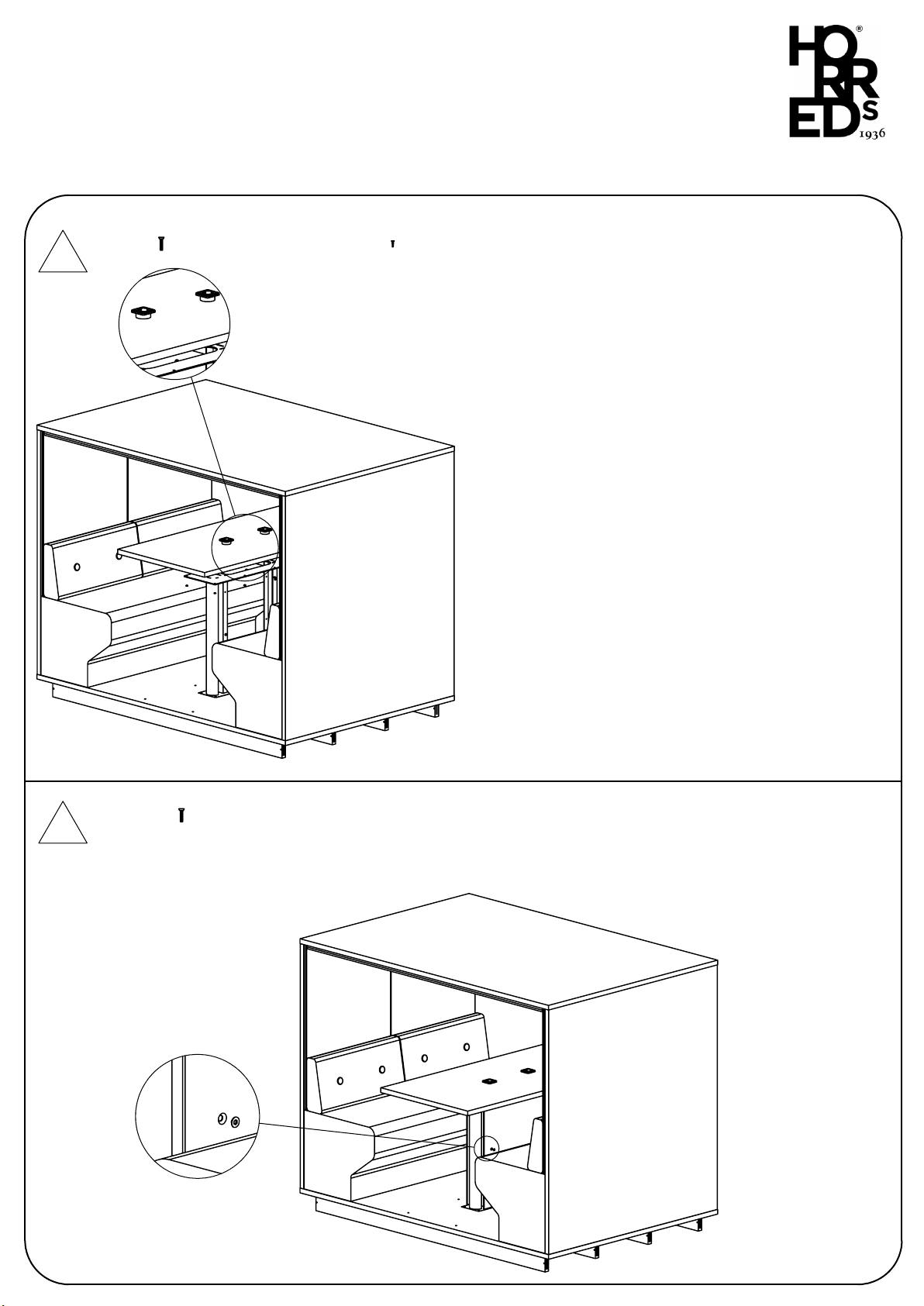 HORREDS®
1936