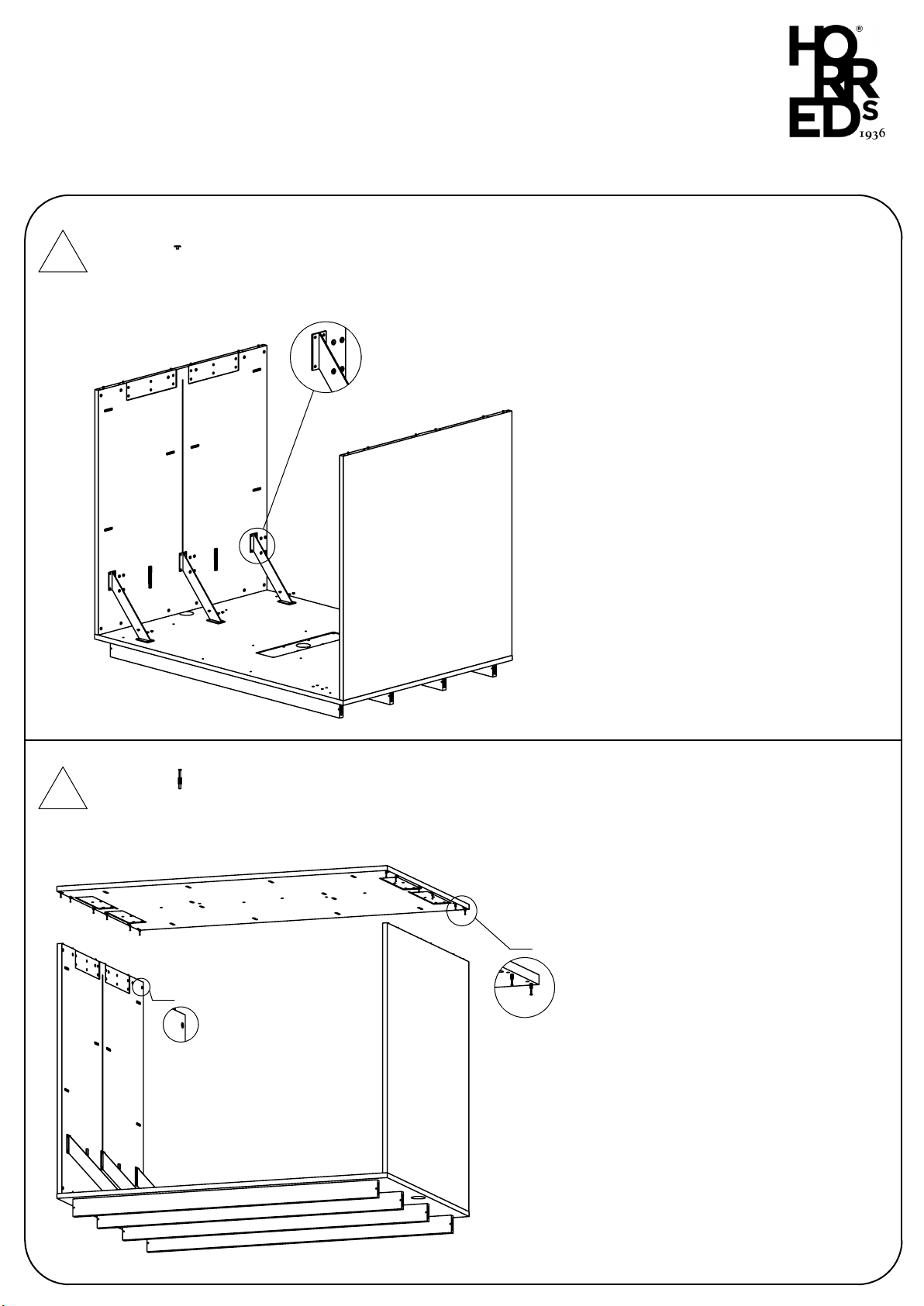 HORREDS®
1936