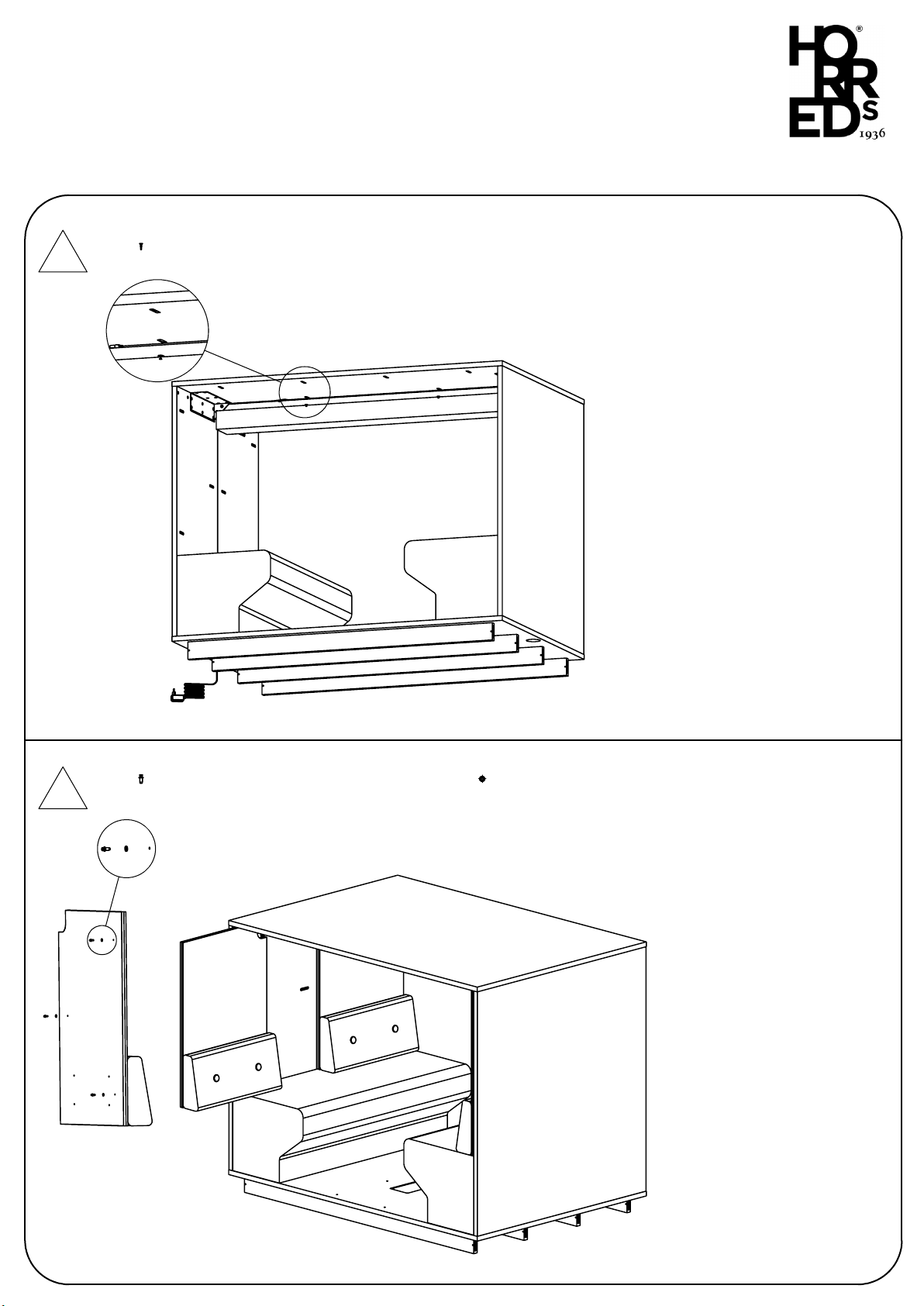 HORREDS®
1936