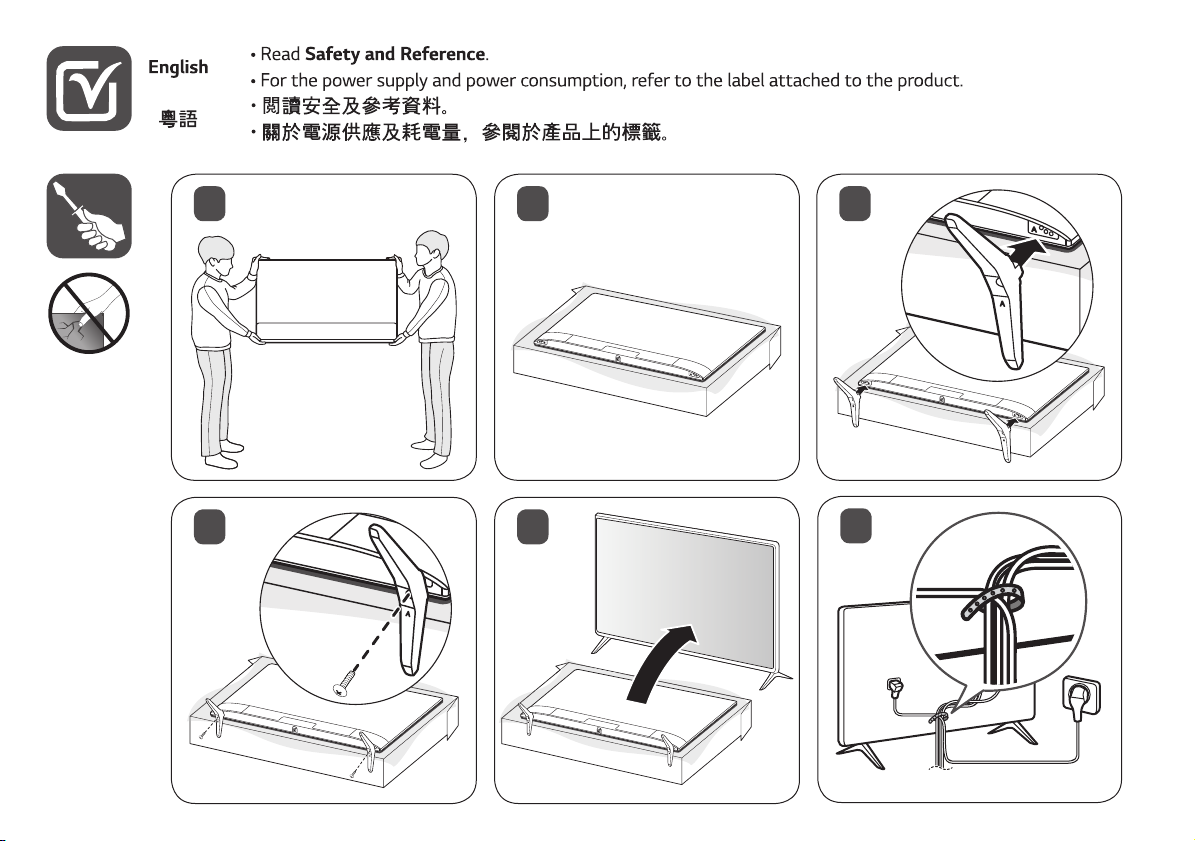 English

粵語

• Read **Safety and Reference**.
• For the power supply and power consumption, refer to the label attached to the product.
• 閱讀安全及參考資料。
• 關於電源供應及耗電量，參閱於產品上的標籤。

A

A

A