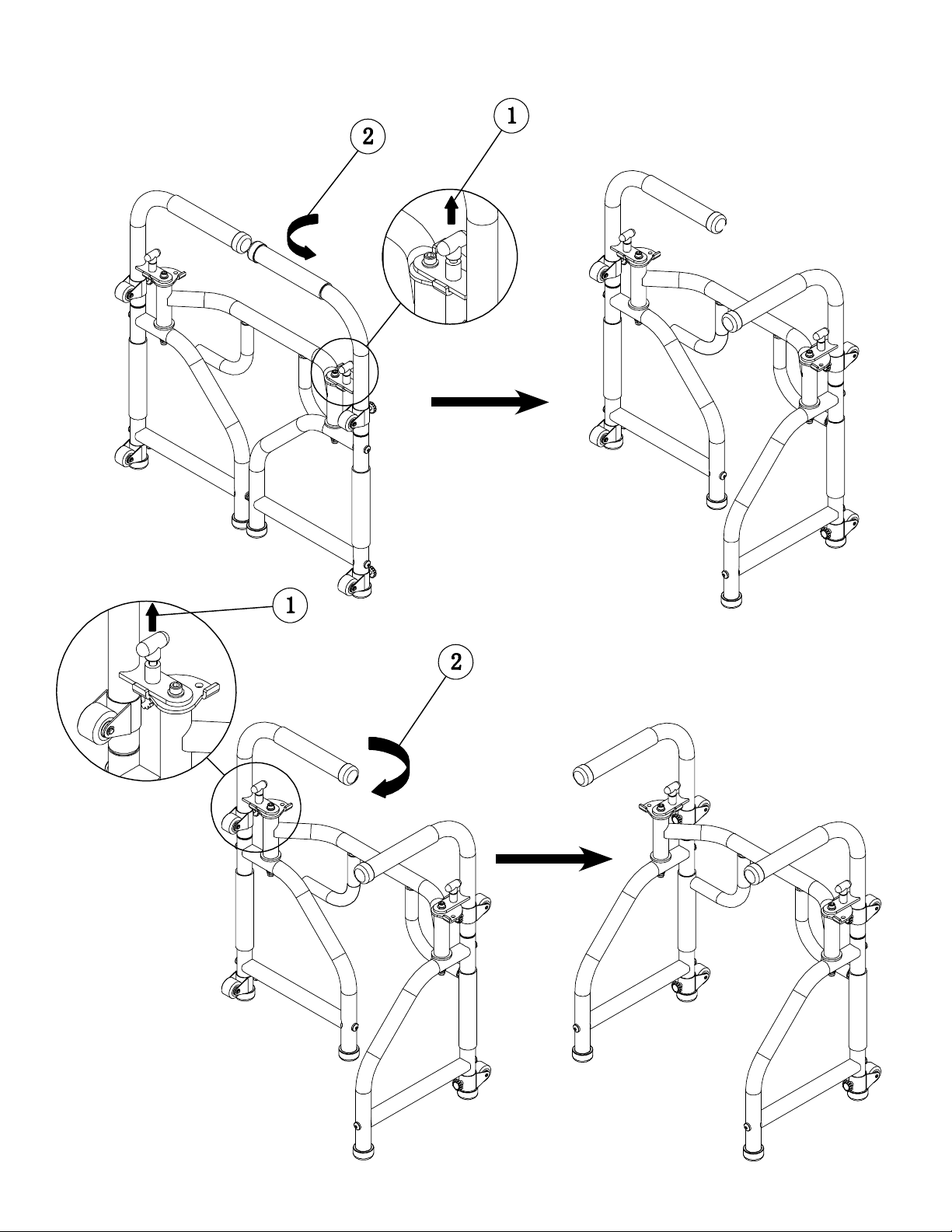 2

1

1

2