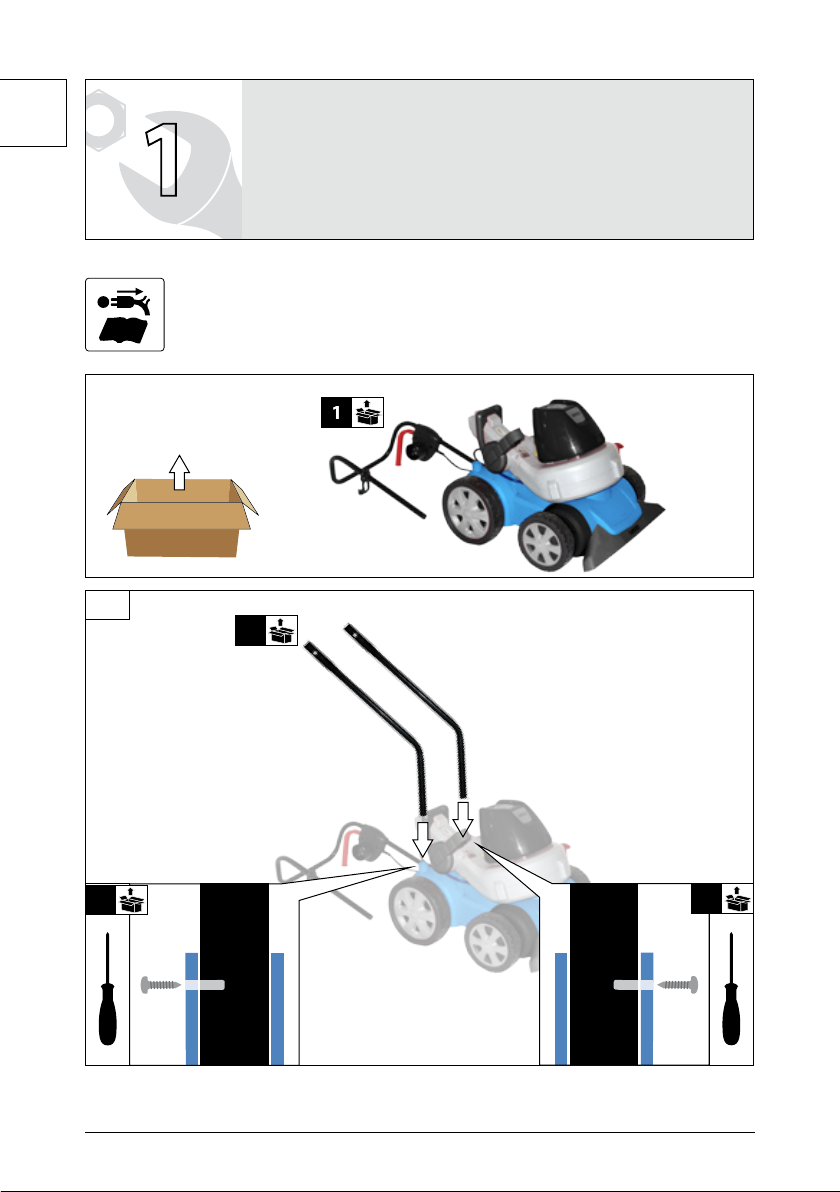 1

1