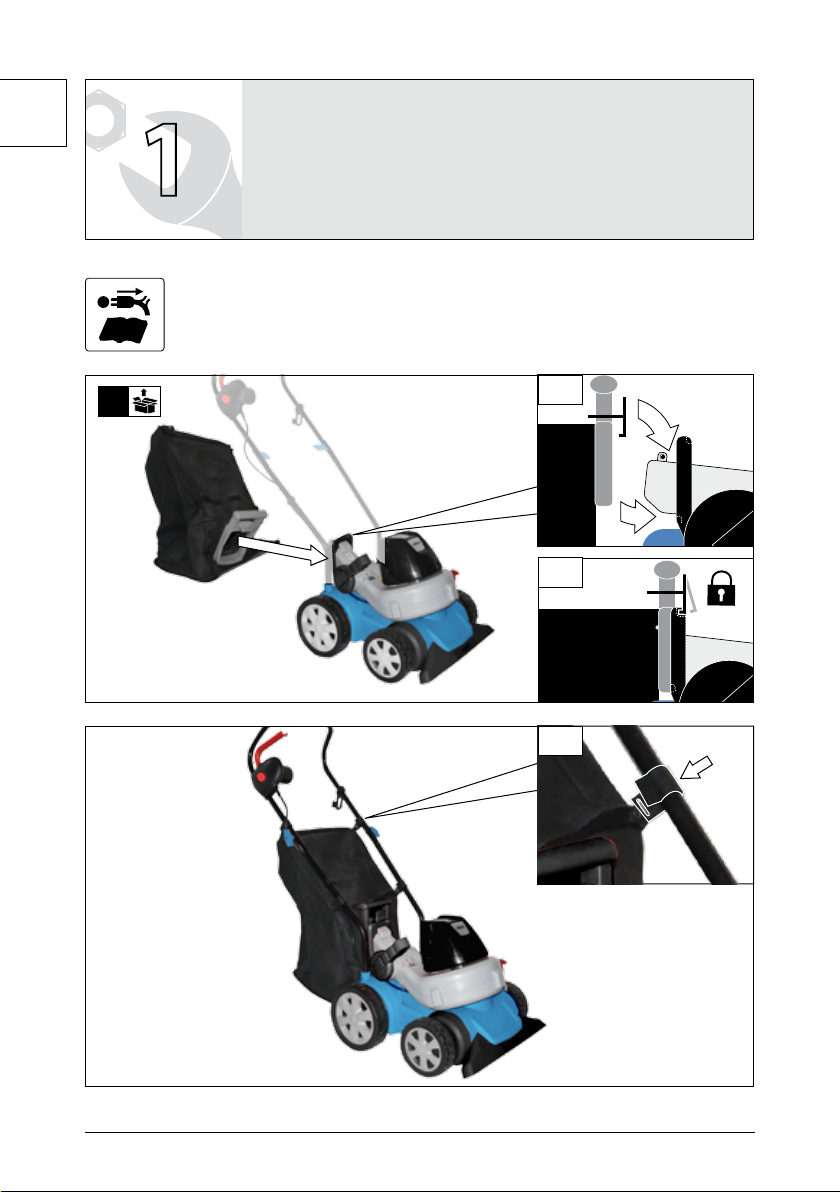 1