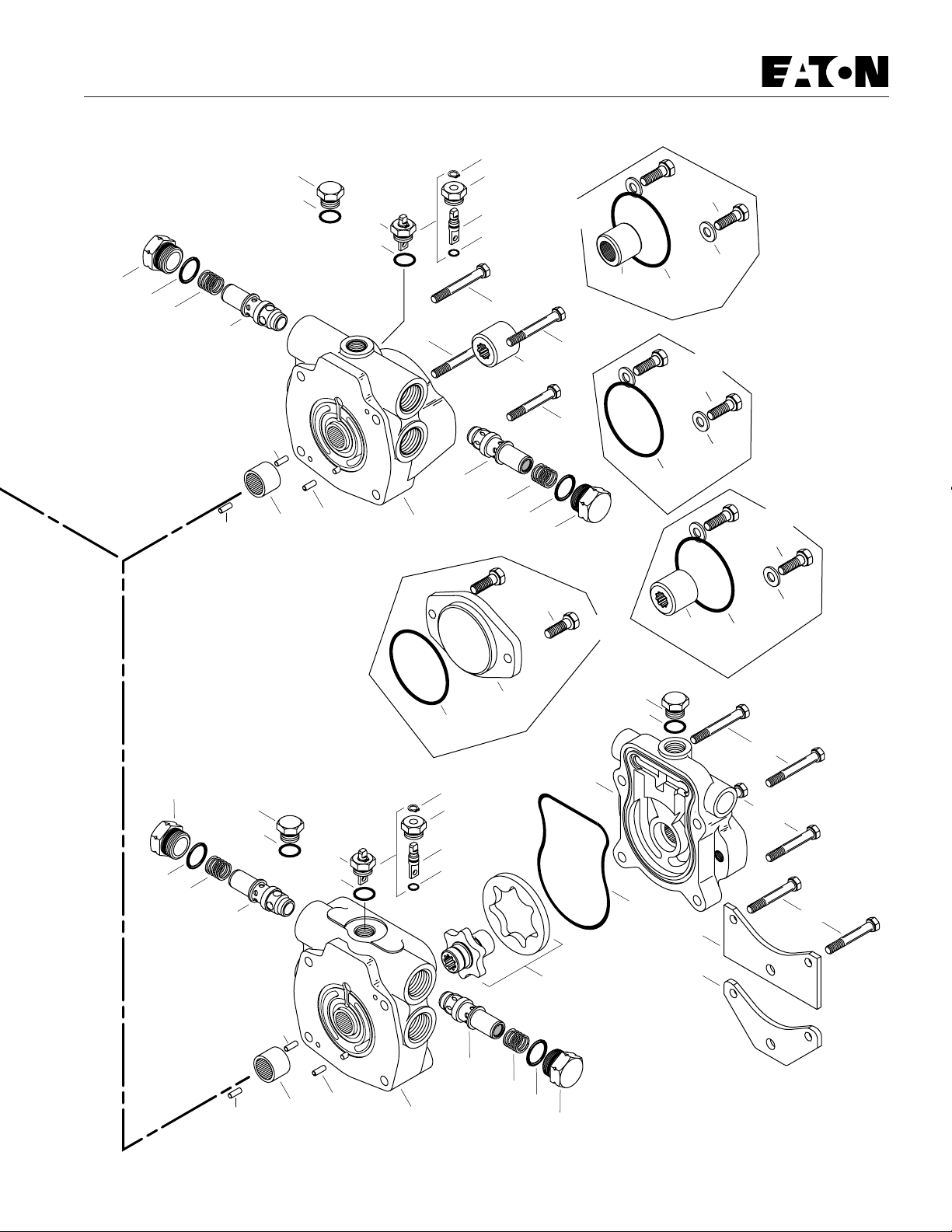 EATON