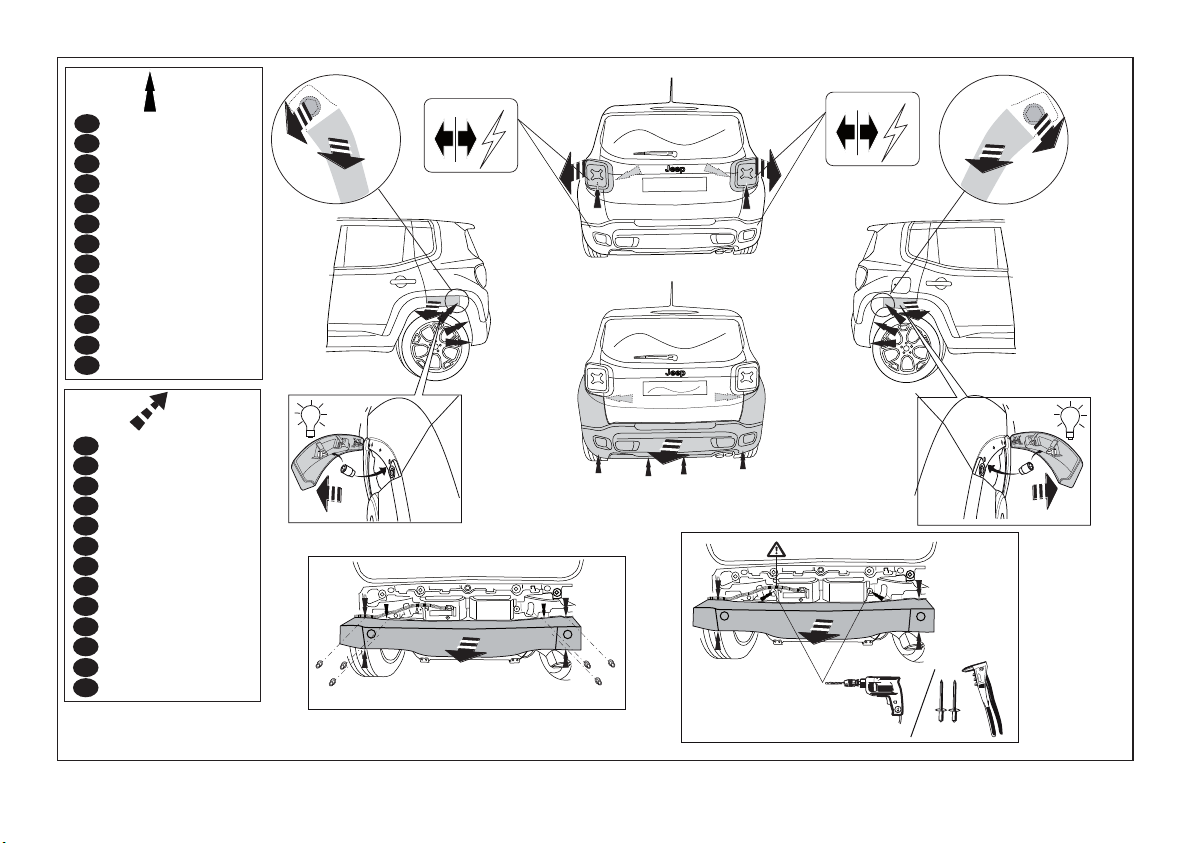 Jeep

Jeep