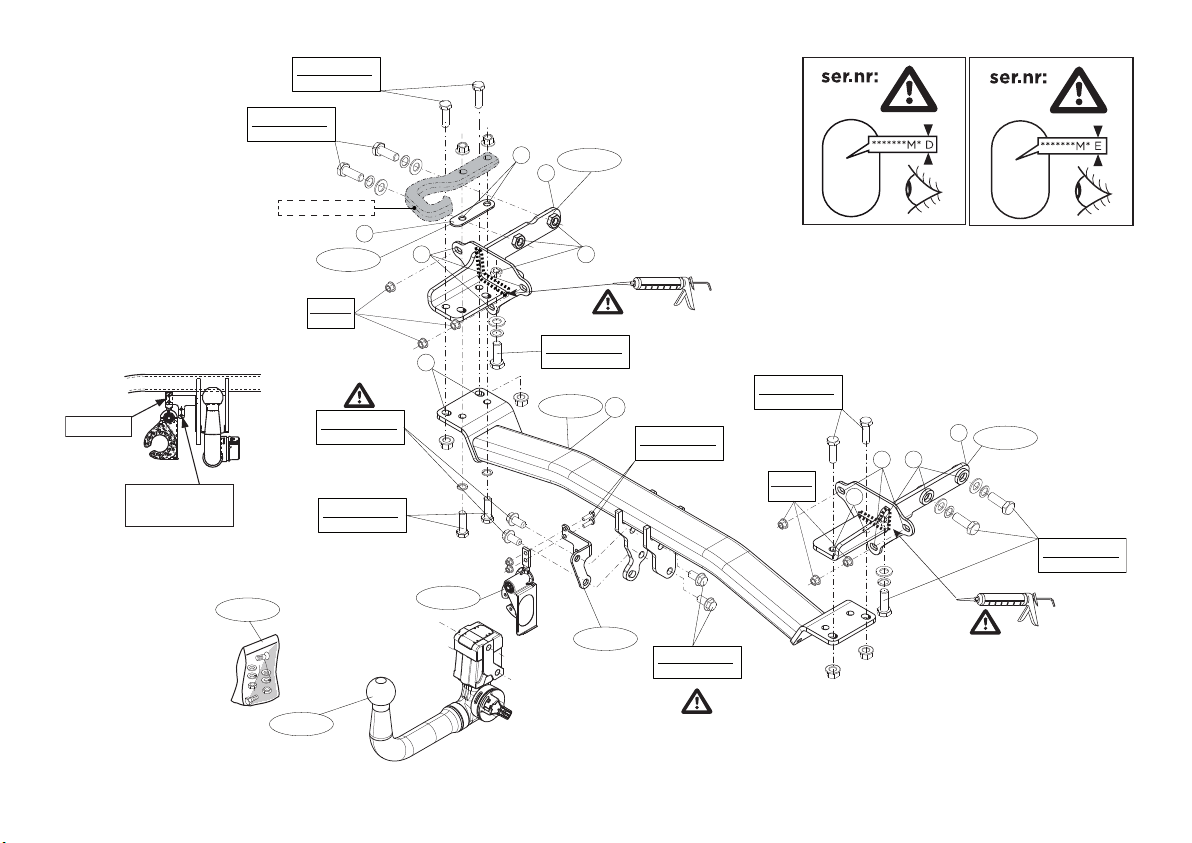 ser.nr:

*******M* D

ser.nr:

*******M* E