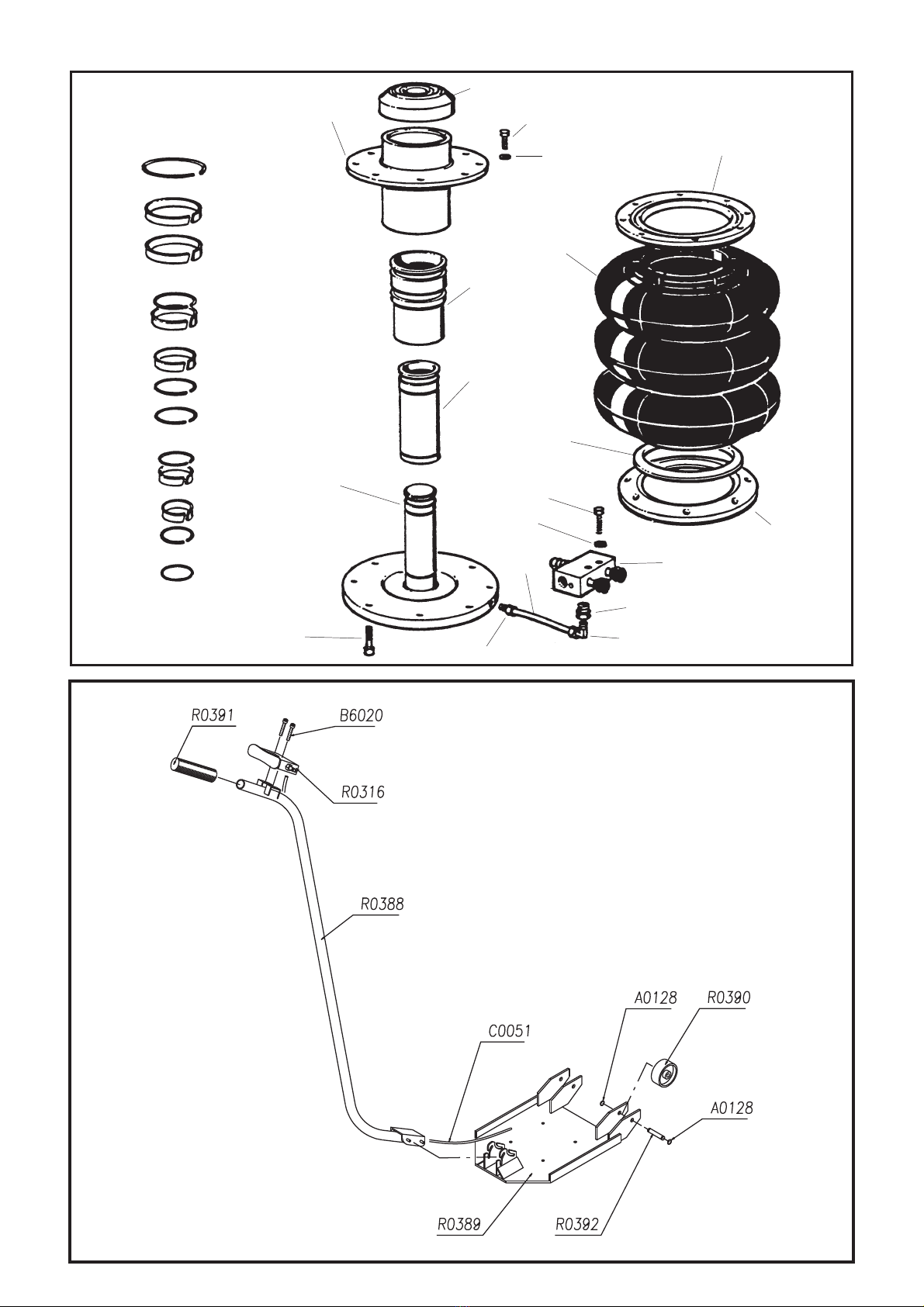 R0391
B6020
R0316
R0388
A0128
R0390
C0051
A0128
R0389
R0392