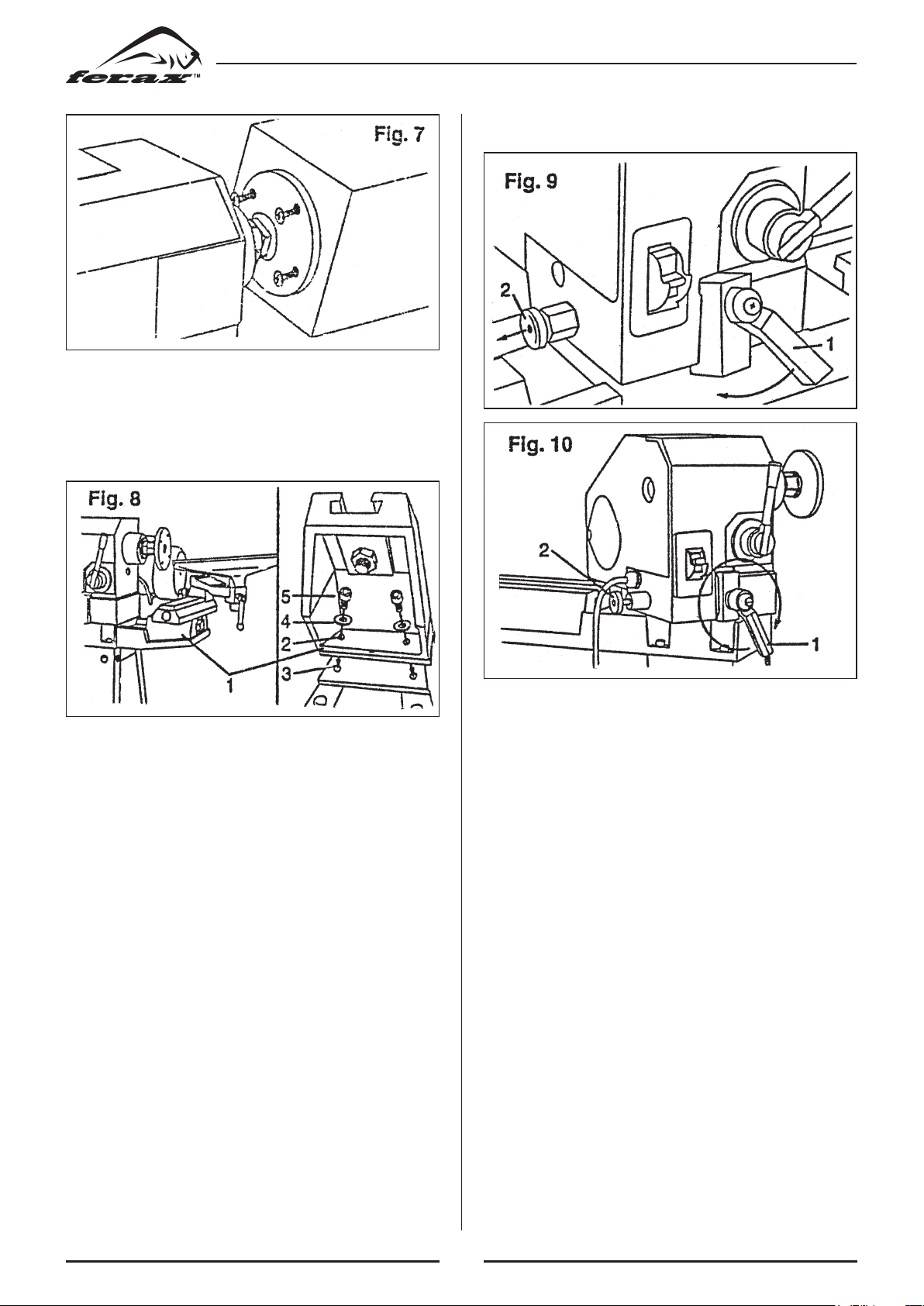 ferax™

Fig. 7

Fig. 8

5
4
2
3
1

Fig. 9

2
1

Fig. 10

2
1