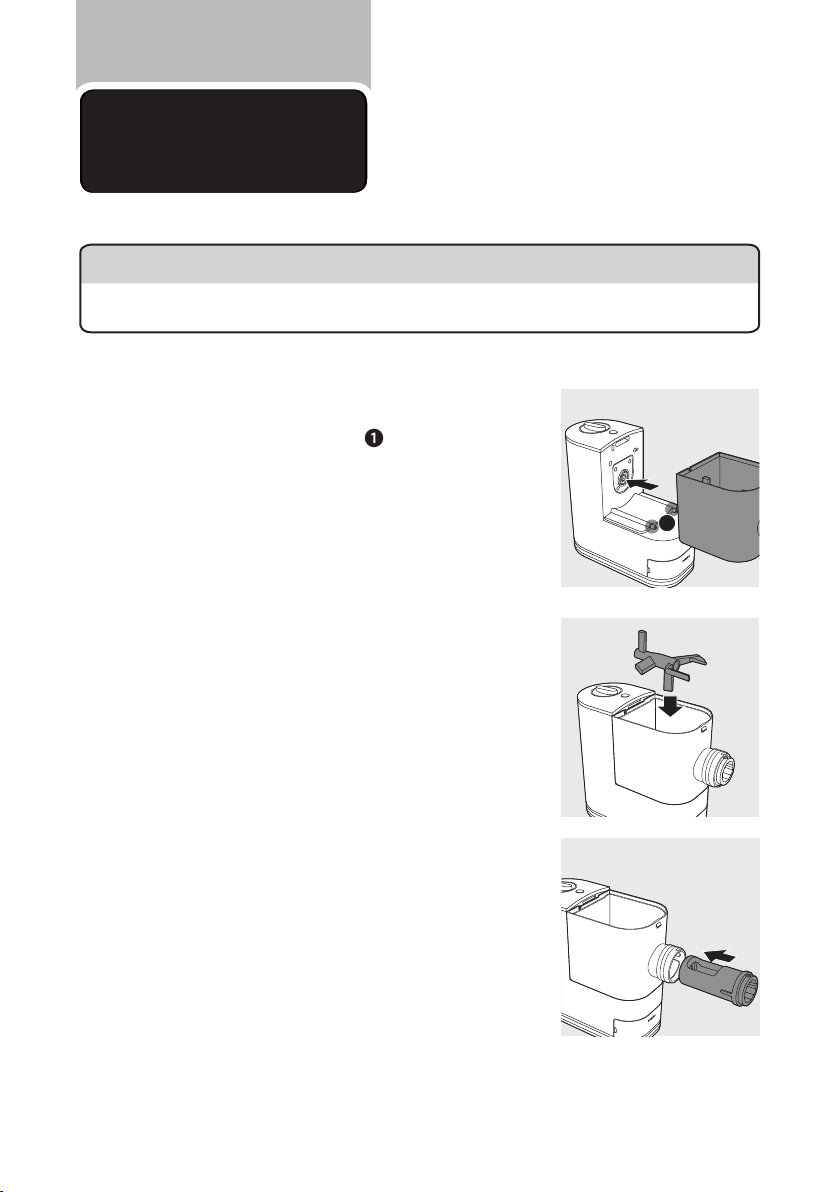 ❶