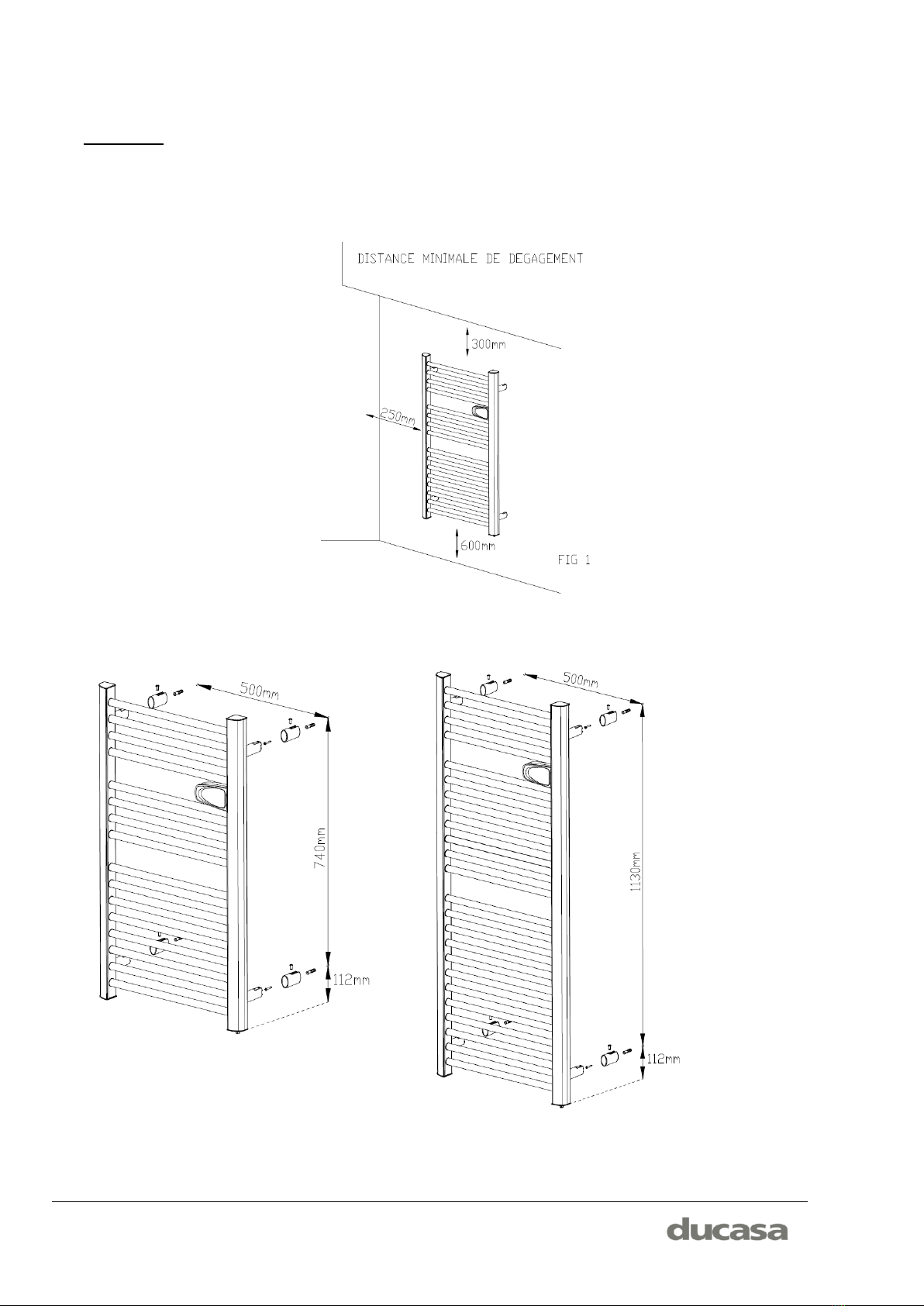 DISTANCE MINIMALE DE DEGAGEMENT

300mm

250mm

600mm

FIG 1

500mm

740mm

112mm

500mm

1130mm

112mm

ducasa