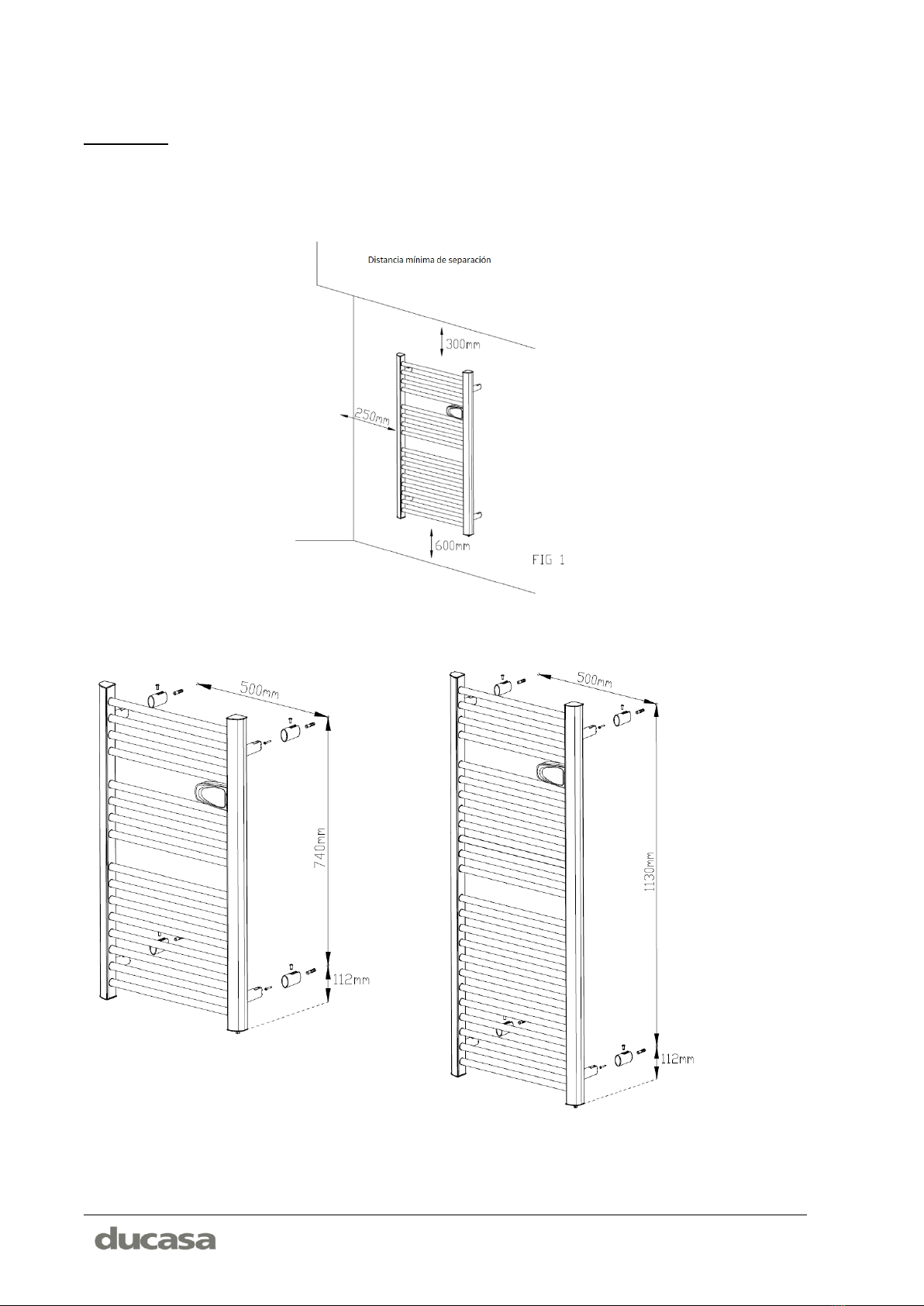 Distancia mínima de separación

300mm

250mm

600mm

FIG 1

500mm

740mm

112mm

500mm

1130mm

112mm

ducasa