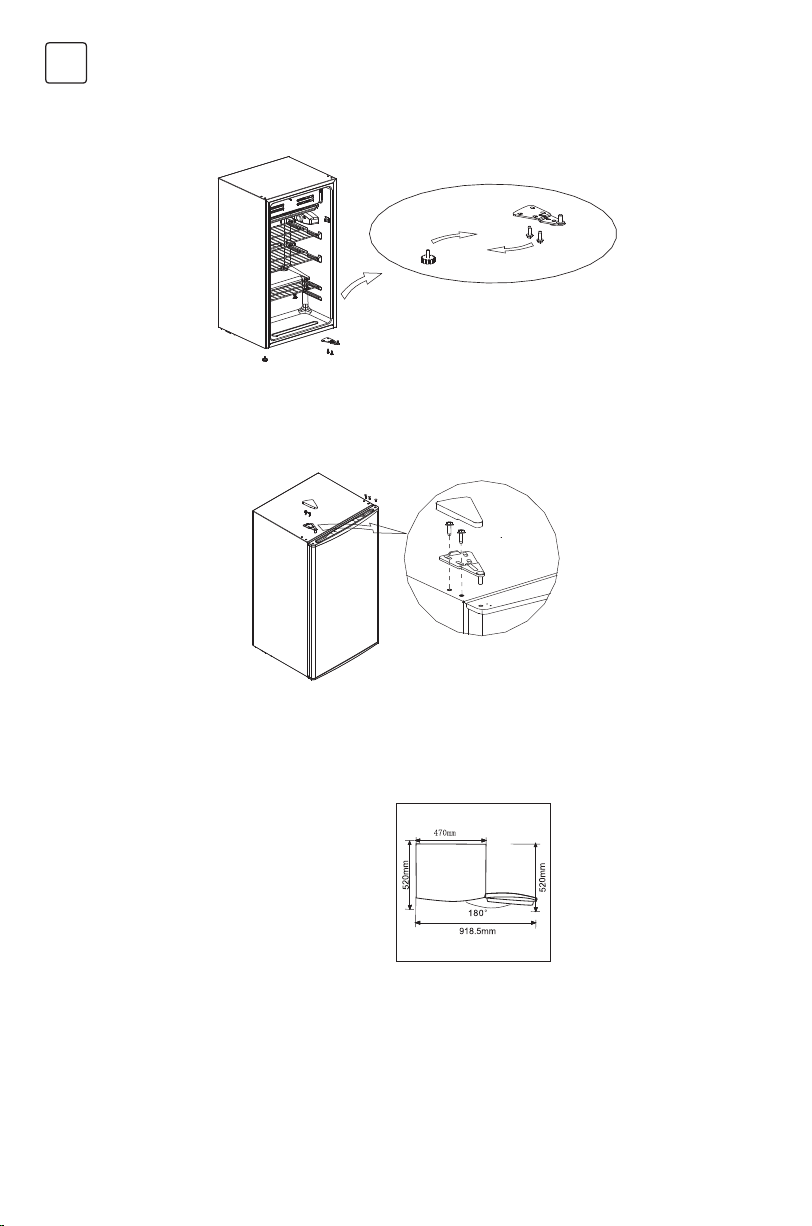 470mm

520mm

520mm

180°

918.5mm