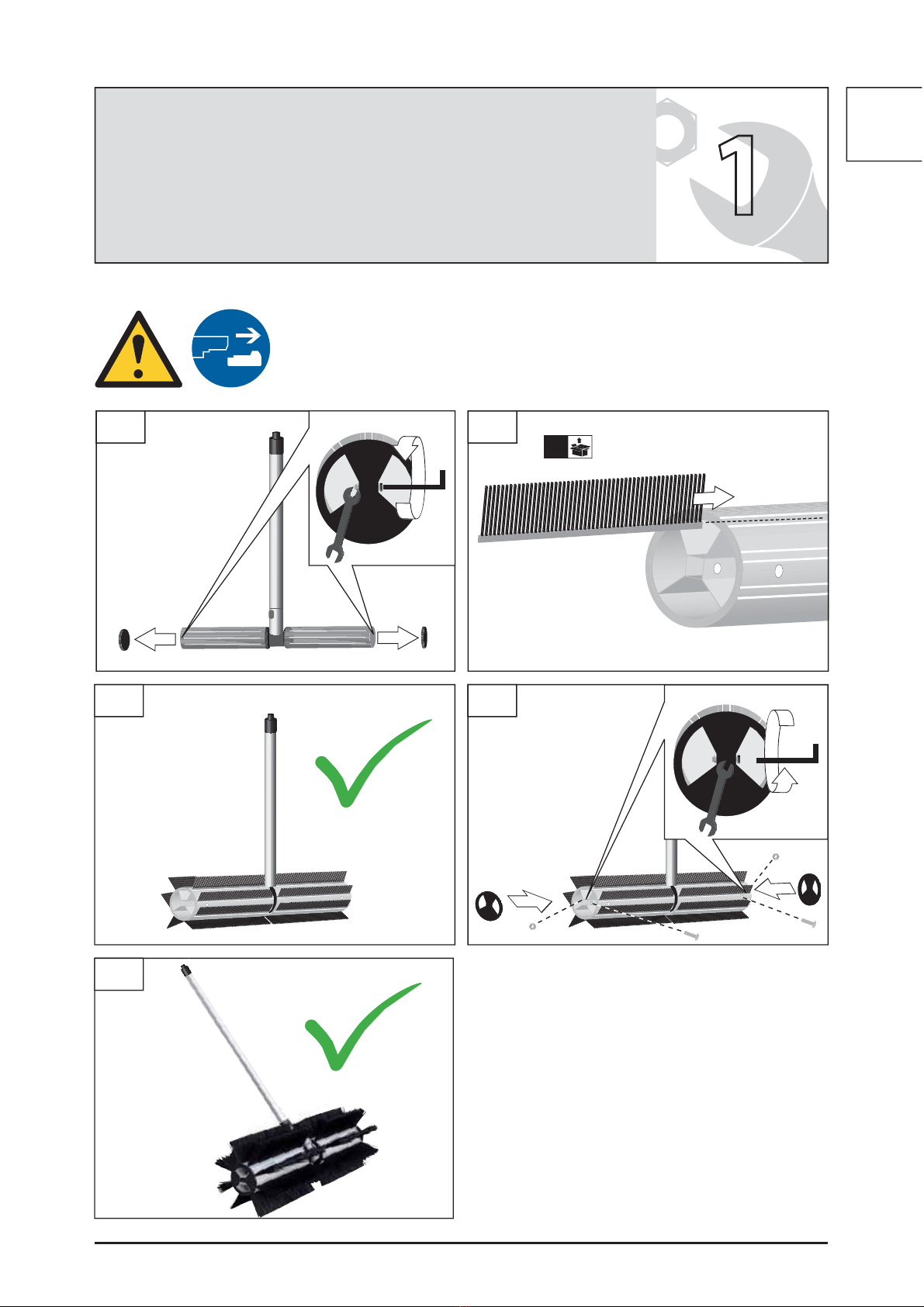 1