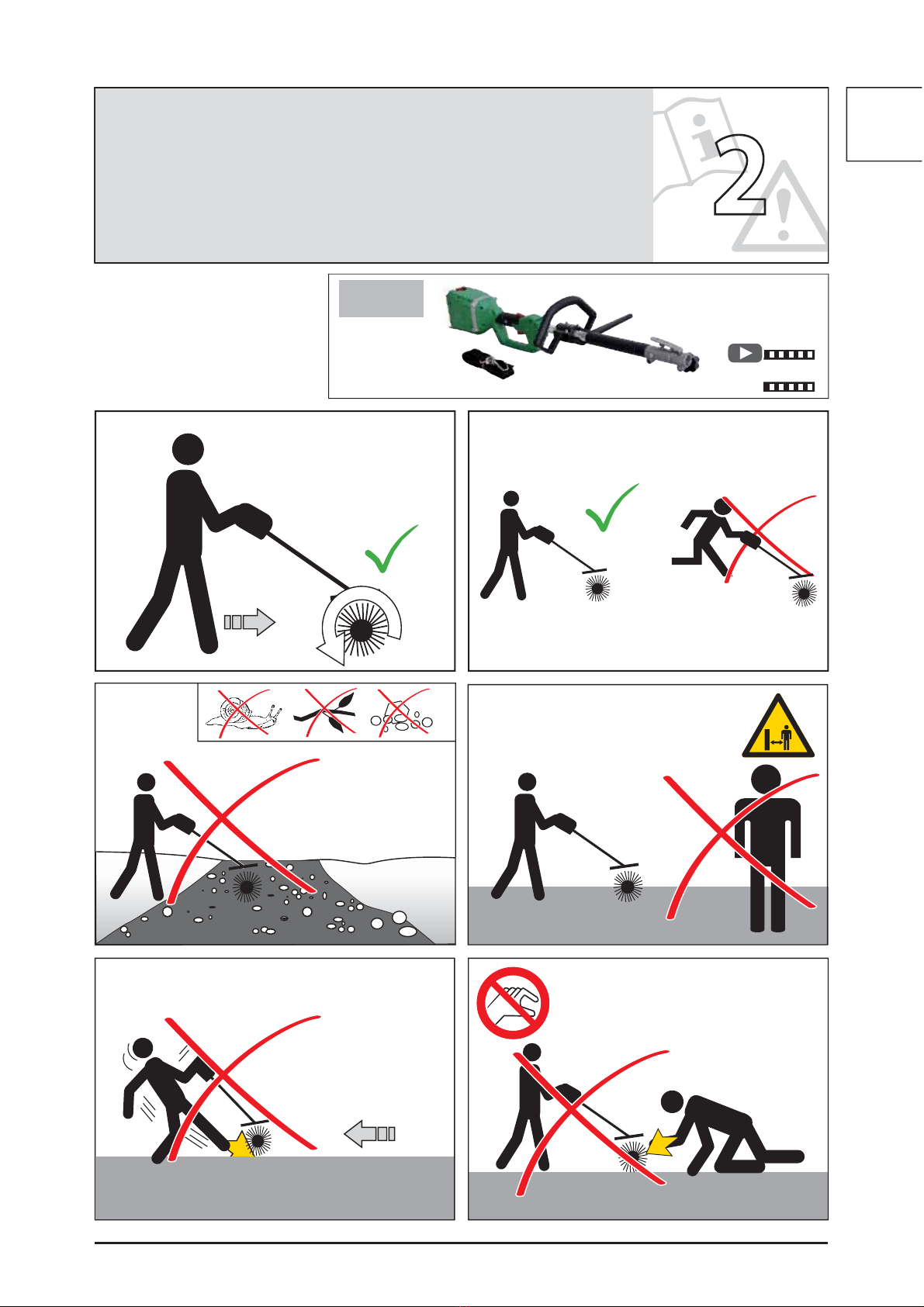 2