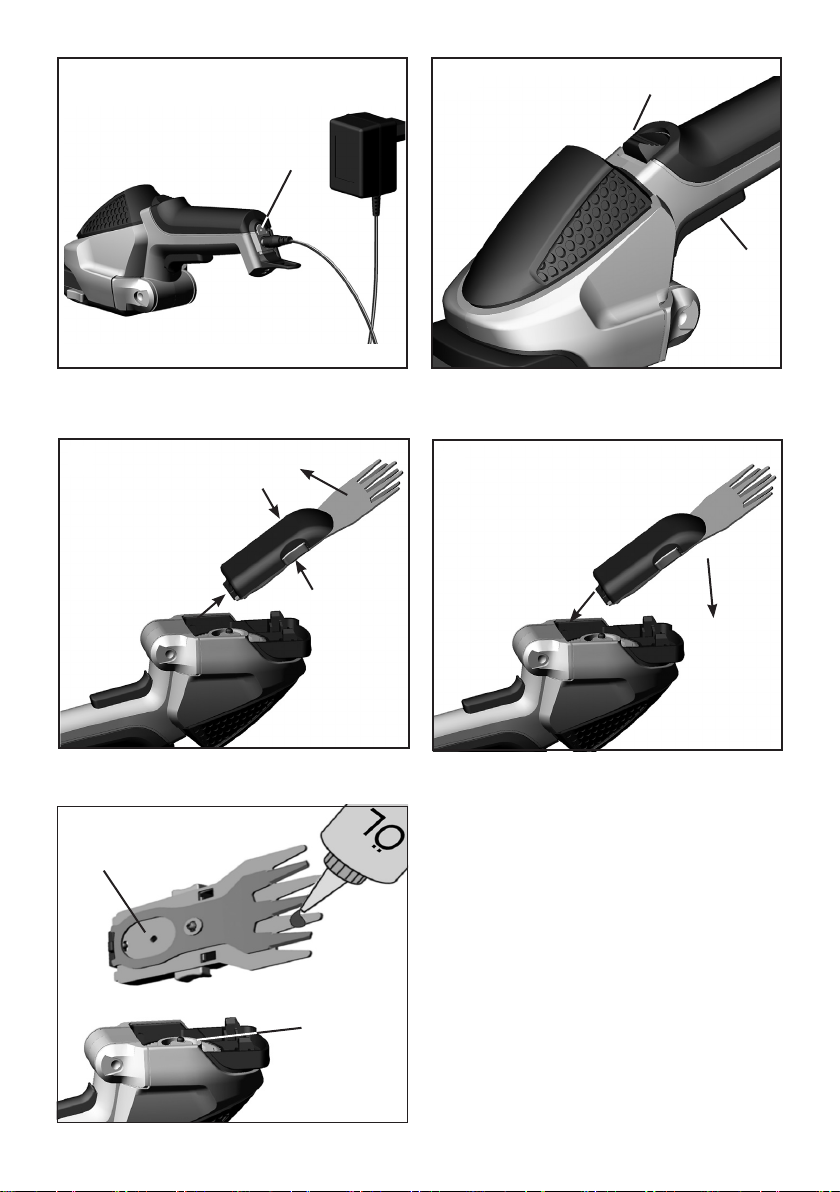 OIL