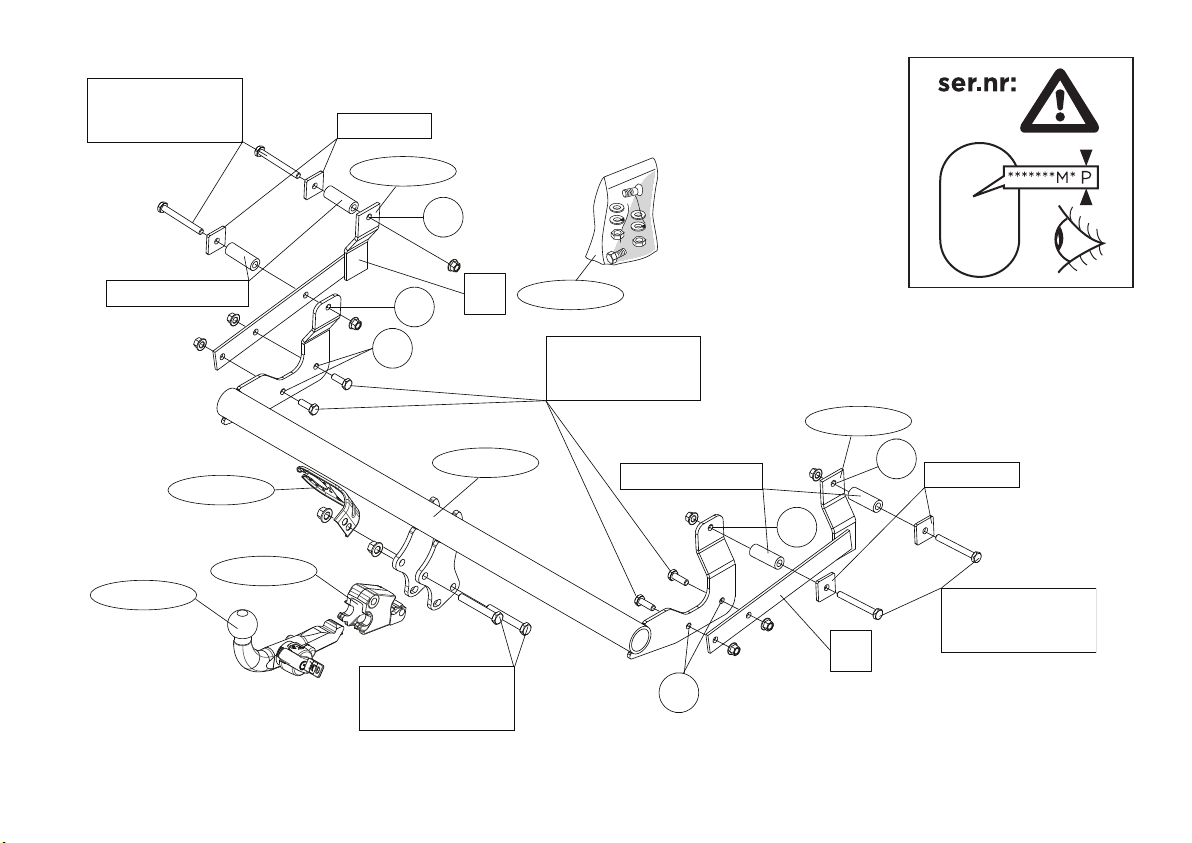 ser.nr:

*******M* P