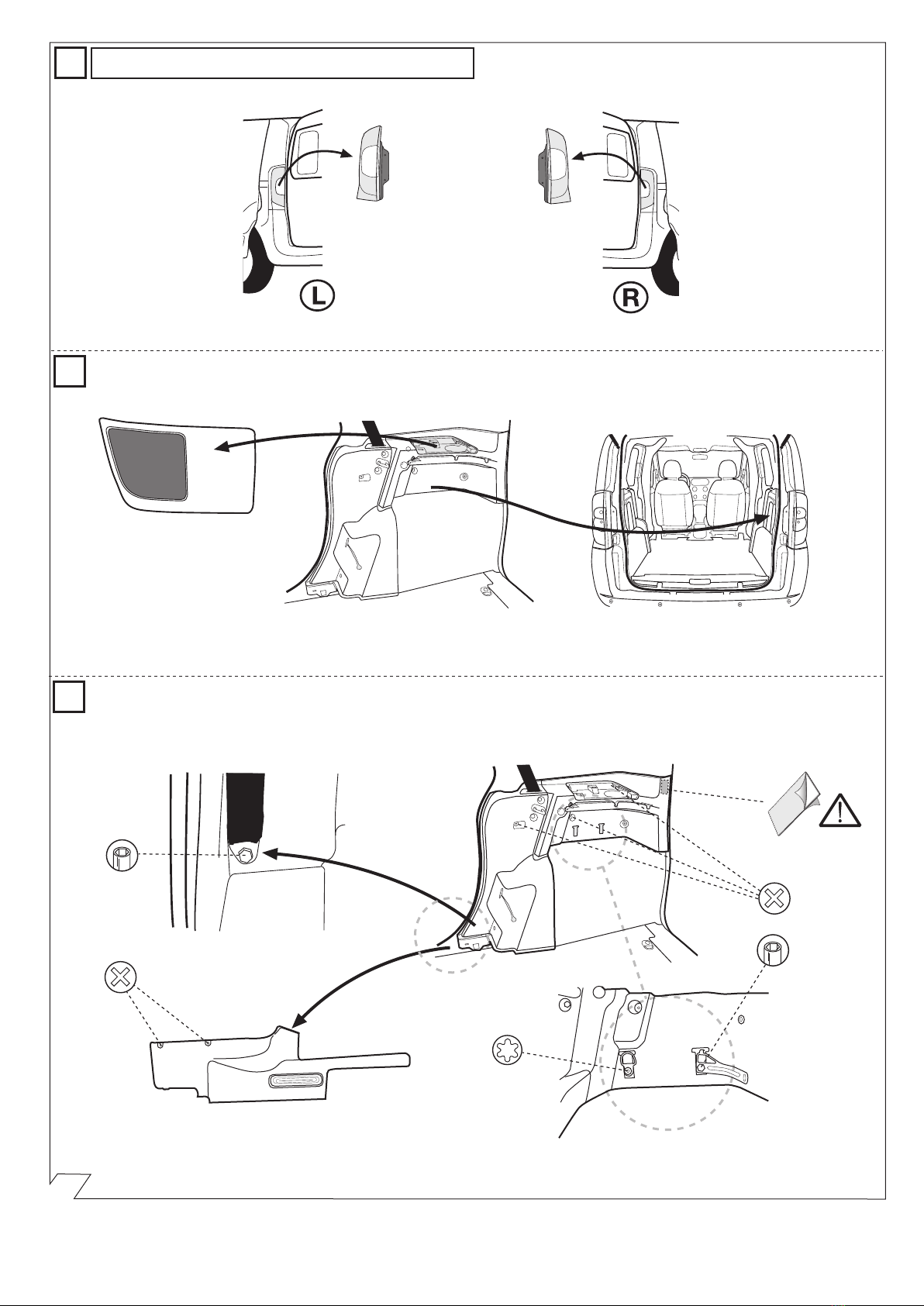 L

R