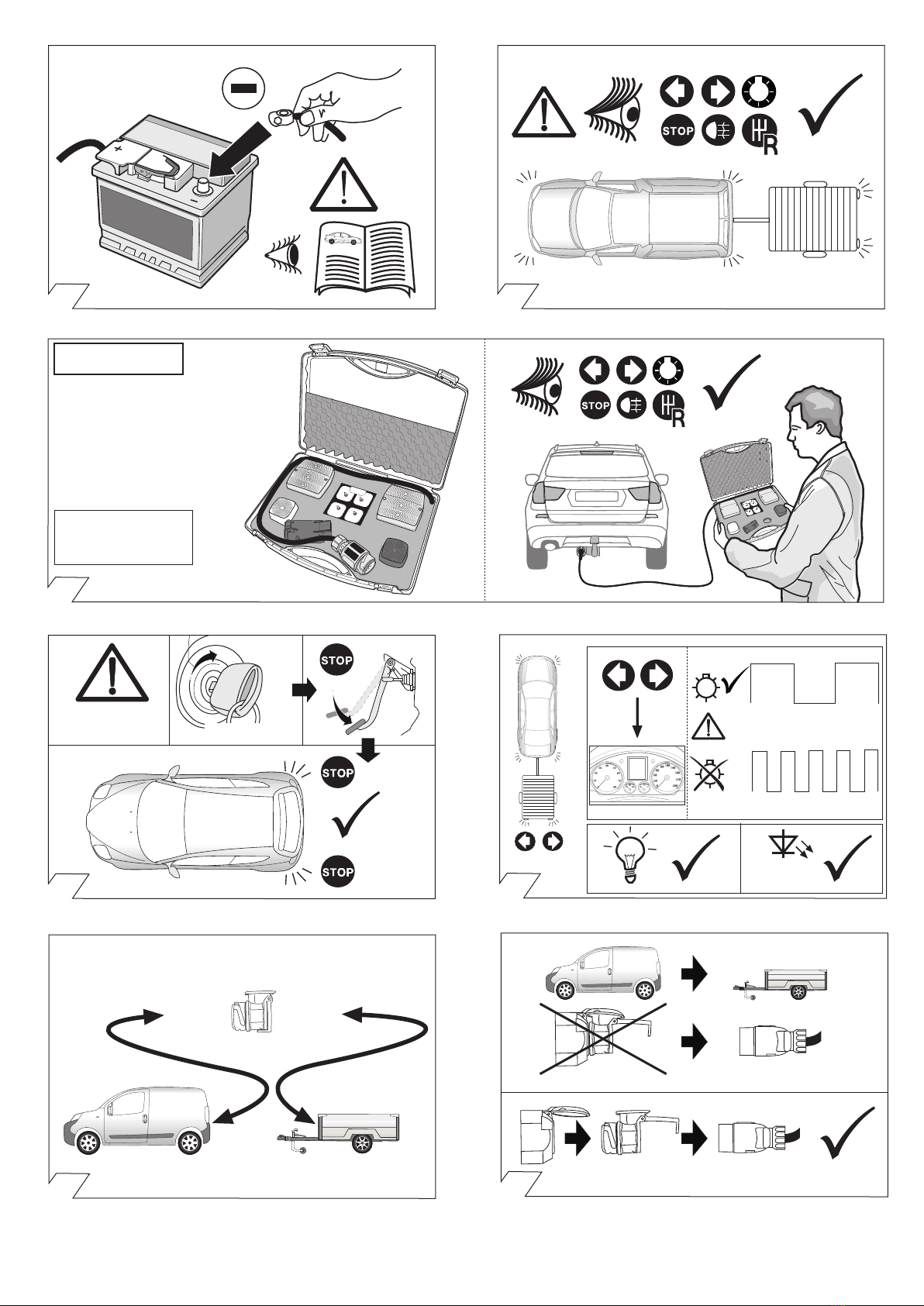 +
STOP
R
STOP
R
STOP
STOP
STOP