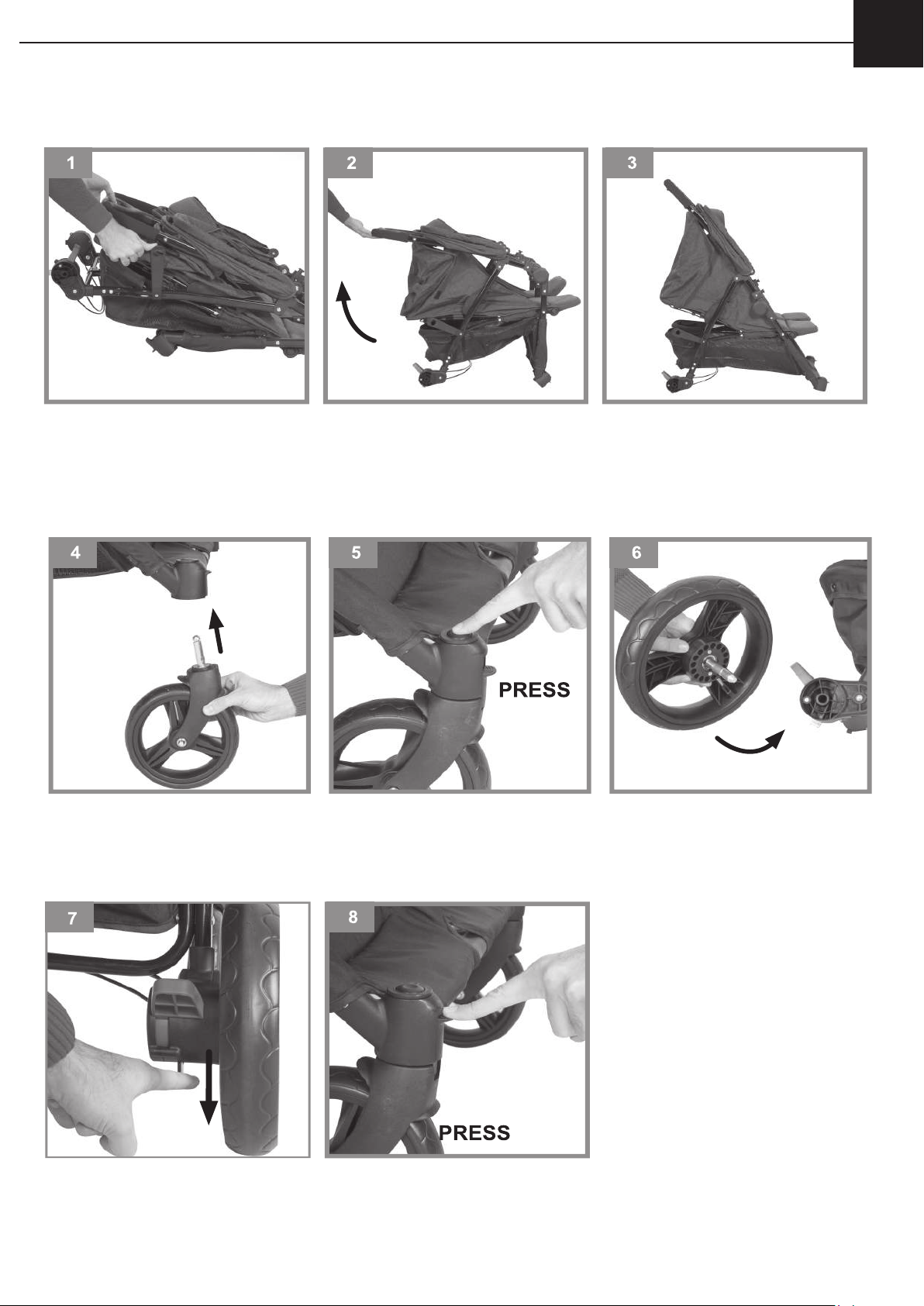 1

2

3

4

5

PRESS

6

7

8

PRESS