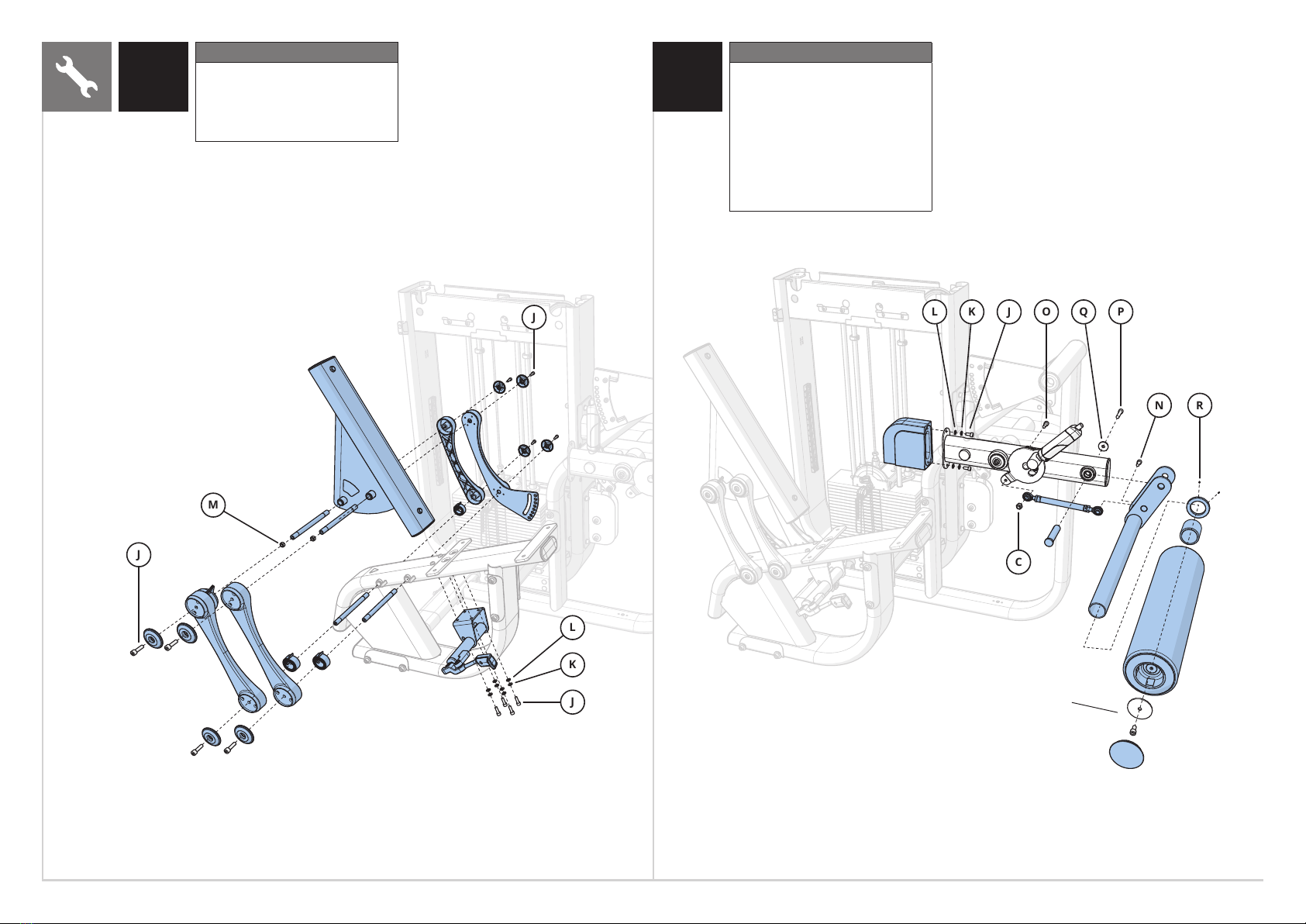 J

M

J

L

K

J

L K J O Q P

N R

C