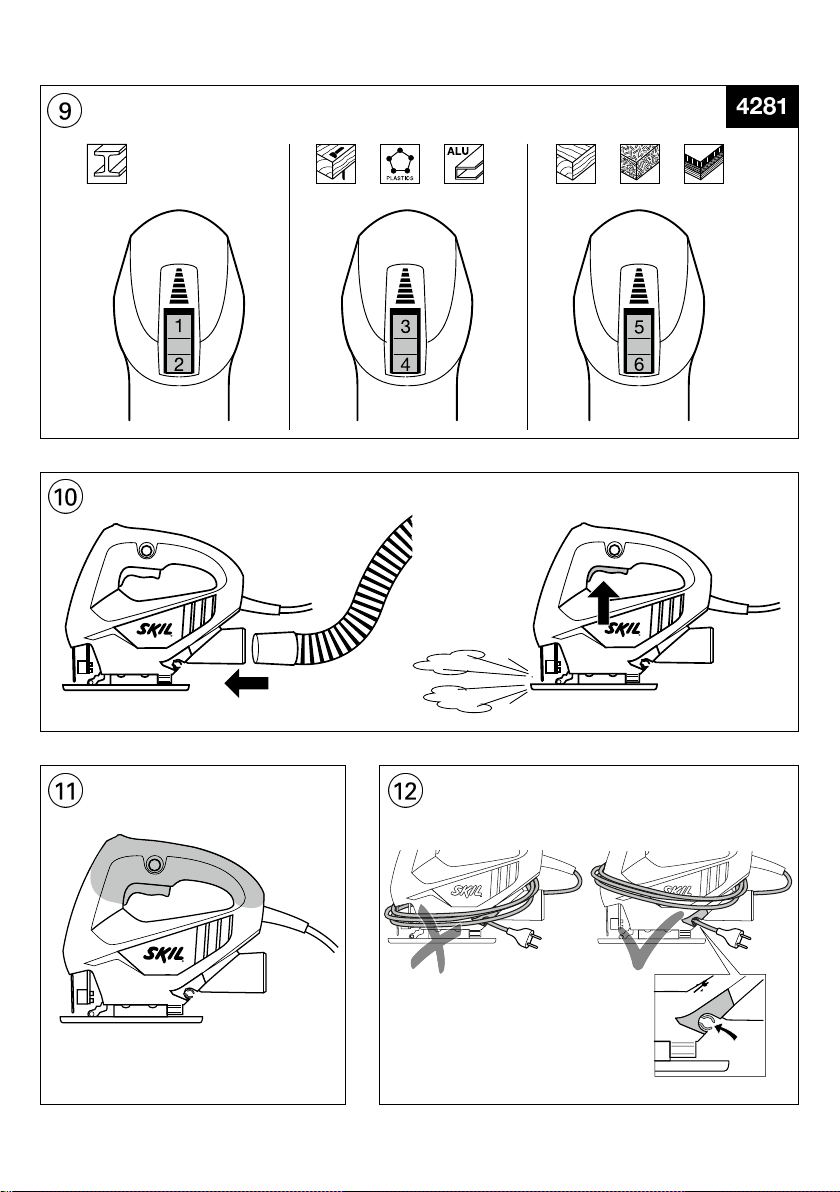 9

4281

PLASTICS

ALU

1
2

3
4

5
6

10

SKIL

SKIL

11

SKIL

12

SKIL

SKIL