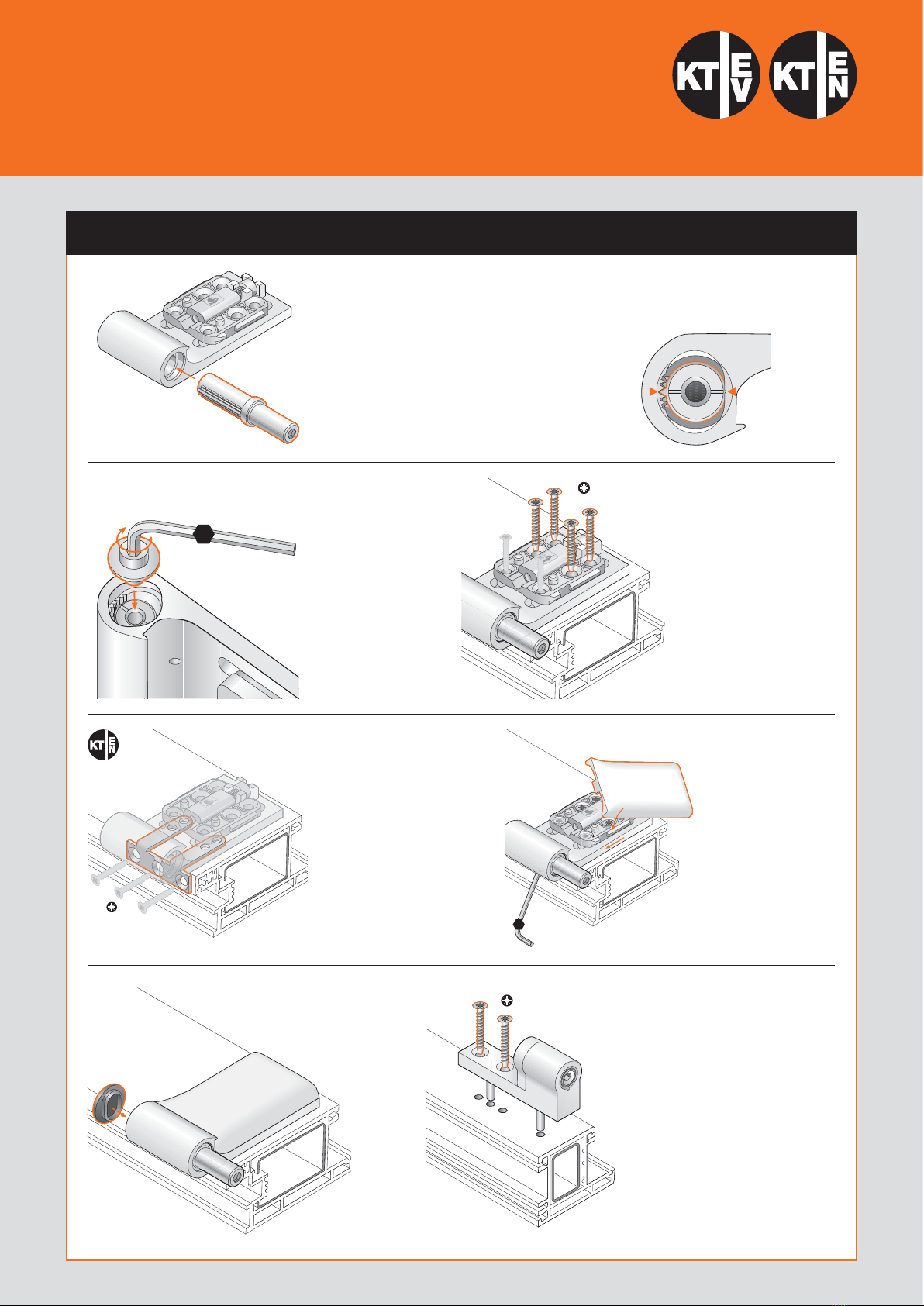 KT EV KT EN

KT EN