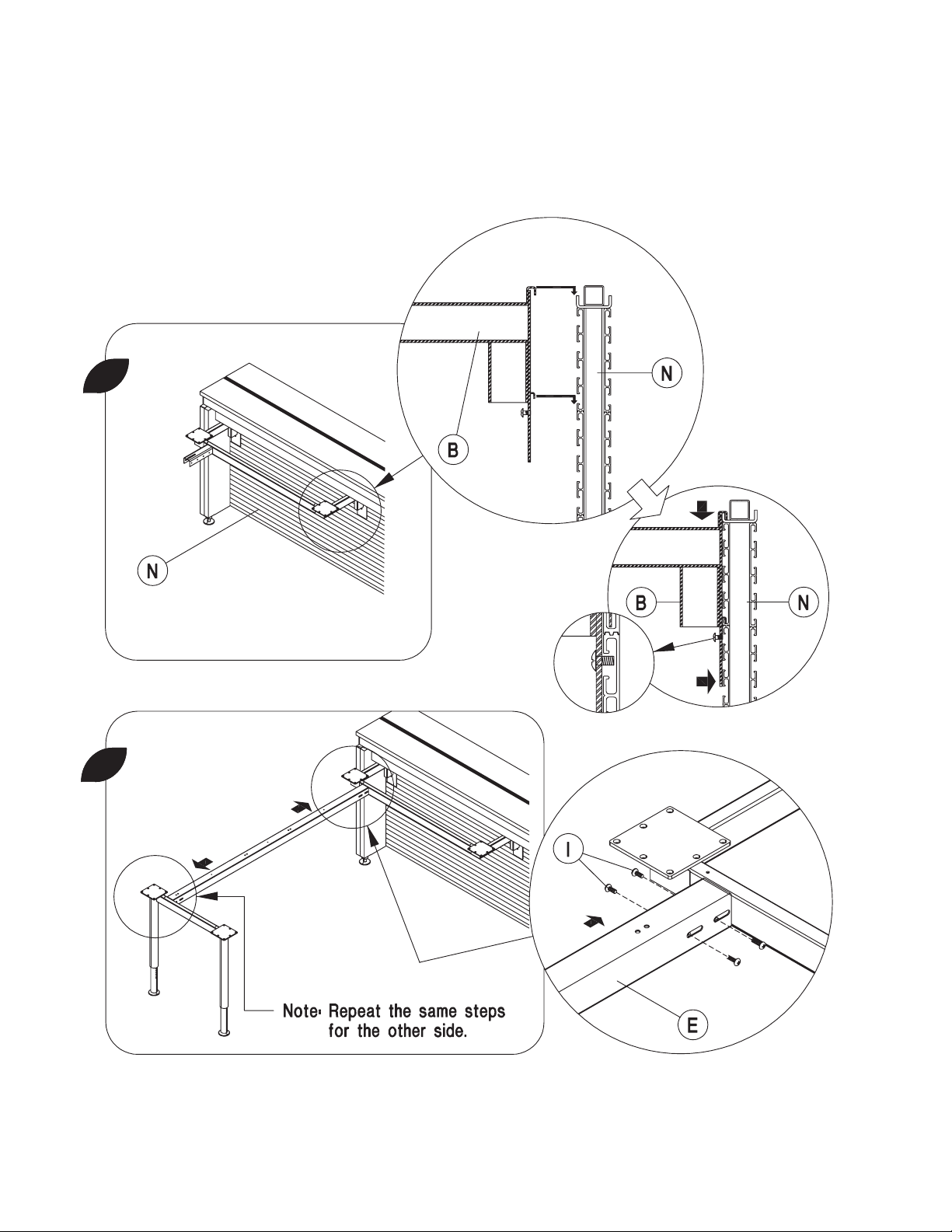 N

B

N

B

N

I

E

Note: Repeat the same steps for the other side.