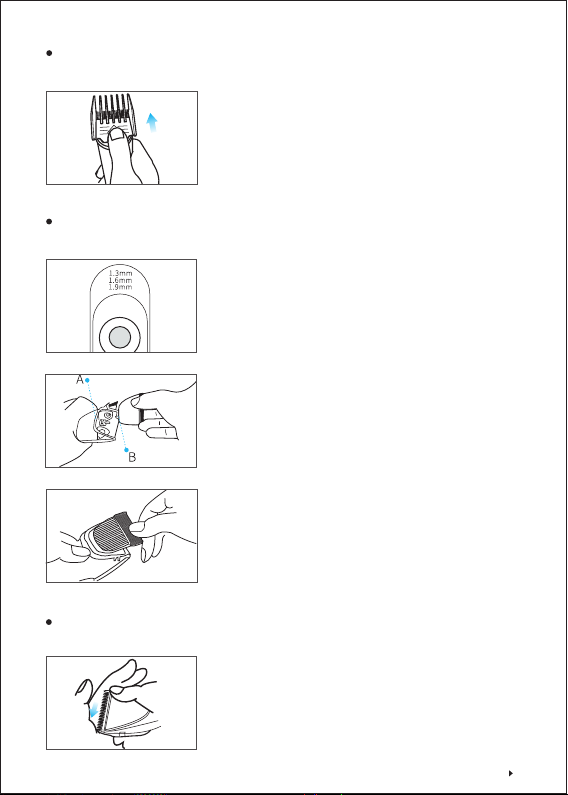 1.3mm
1.6mm
1.9mm

A

B