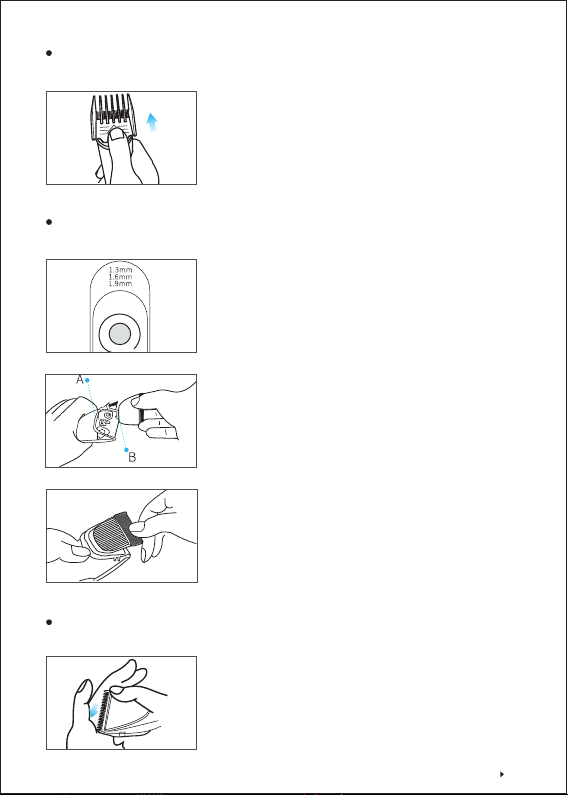 1.3mm
1.6mm
1.9mm

A

B