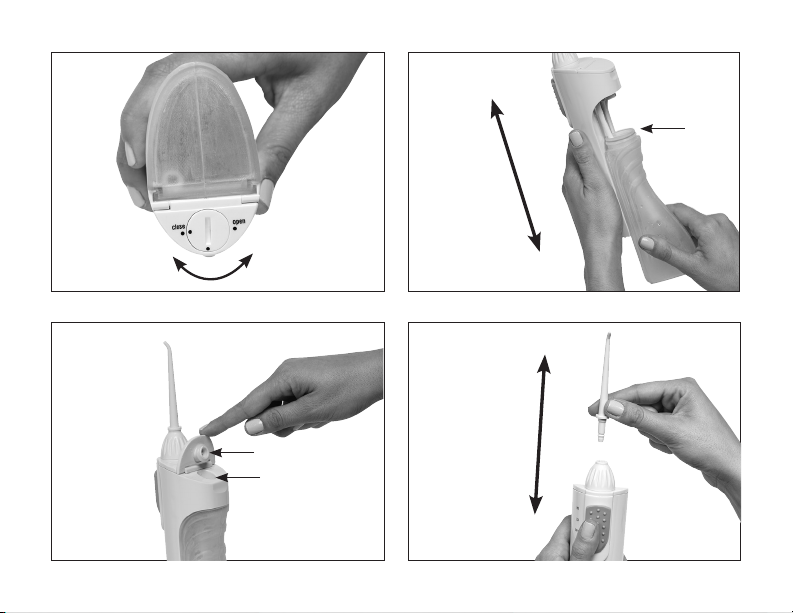 close
open