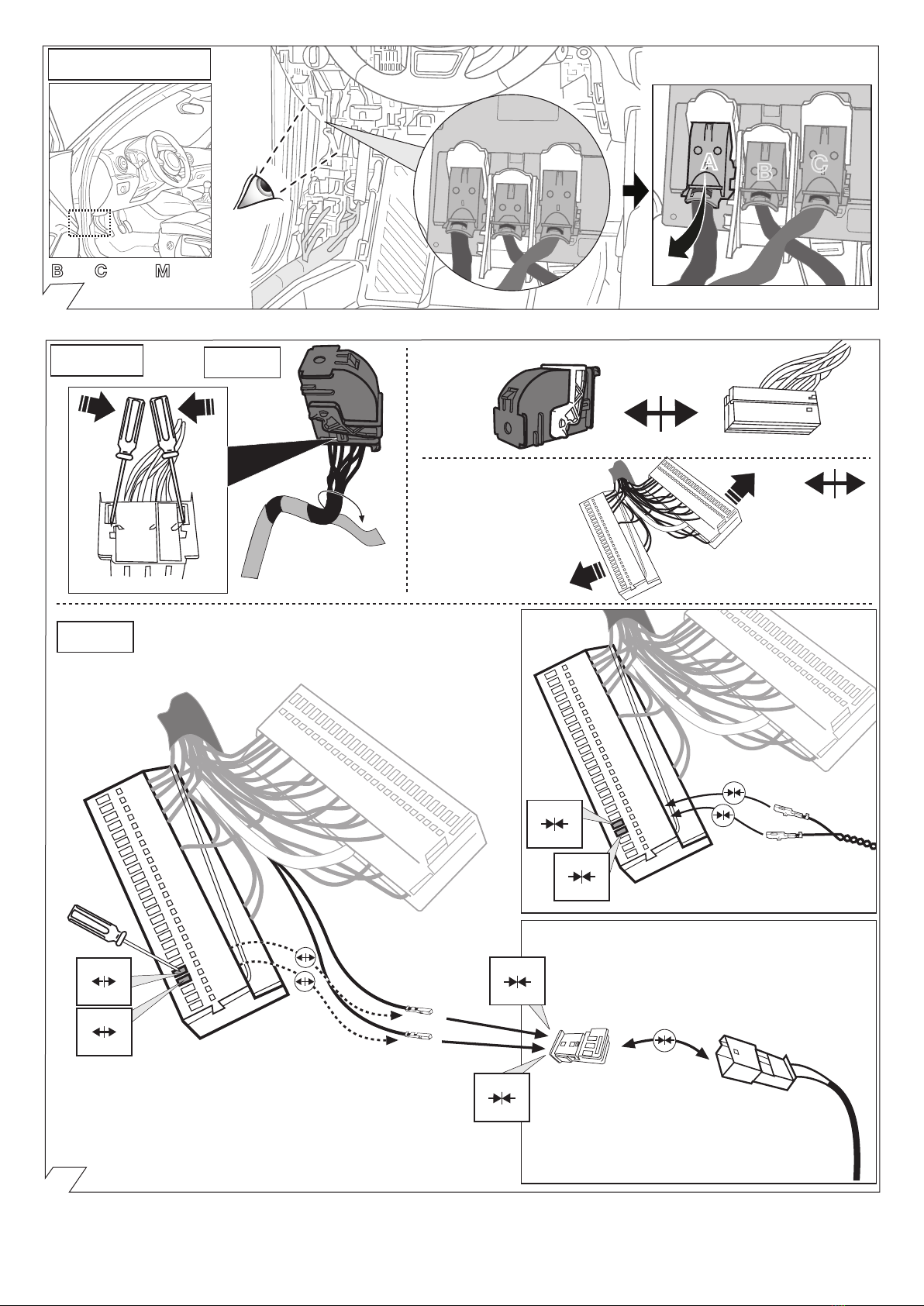 B C M

A B C