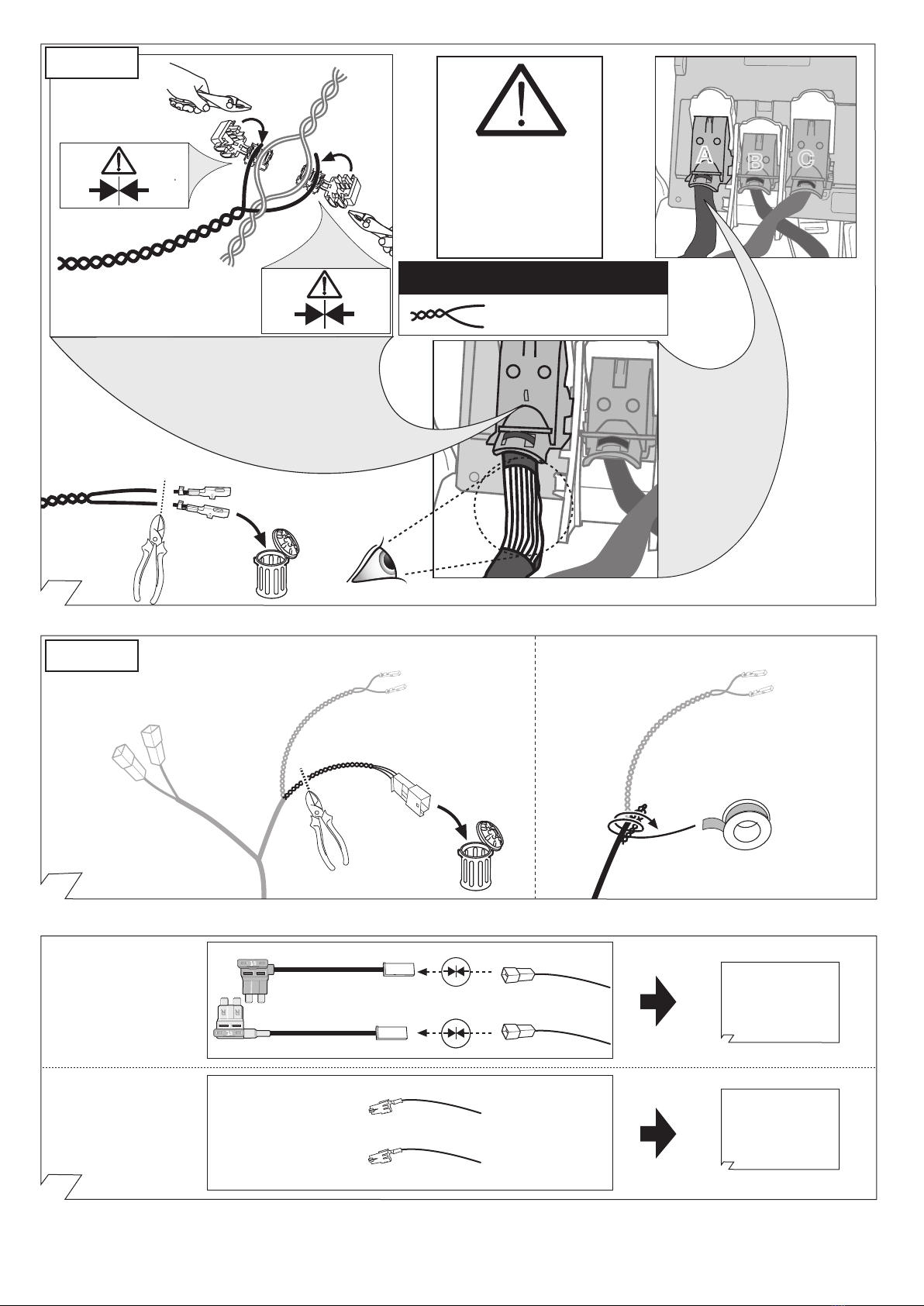 A
B
C