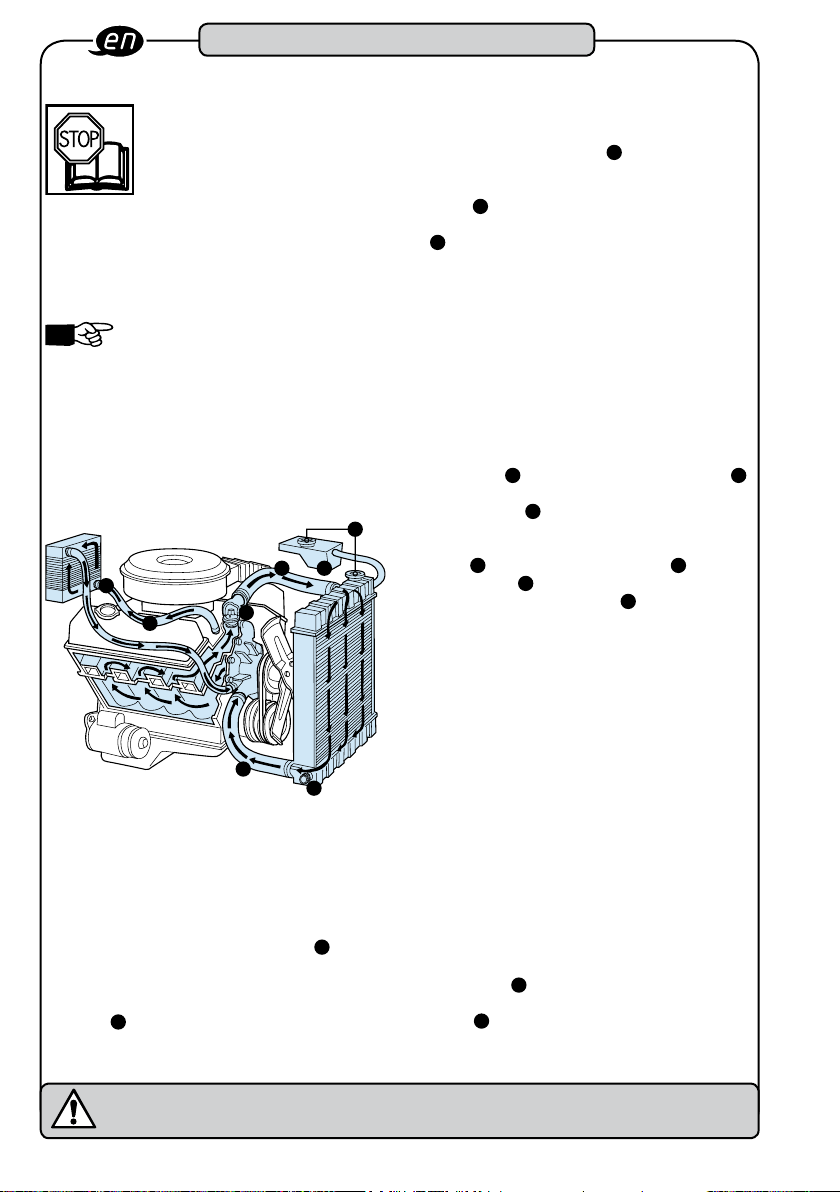 en

STOP