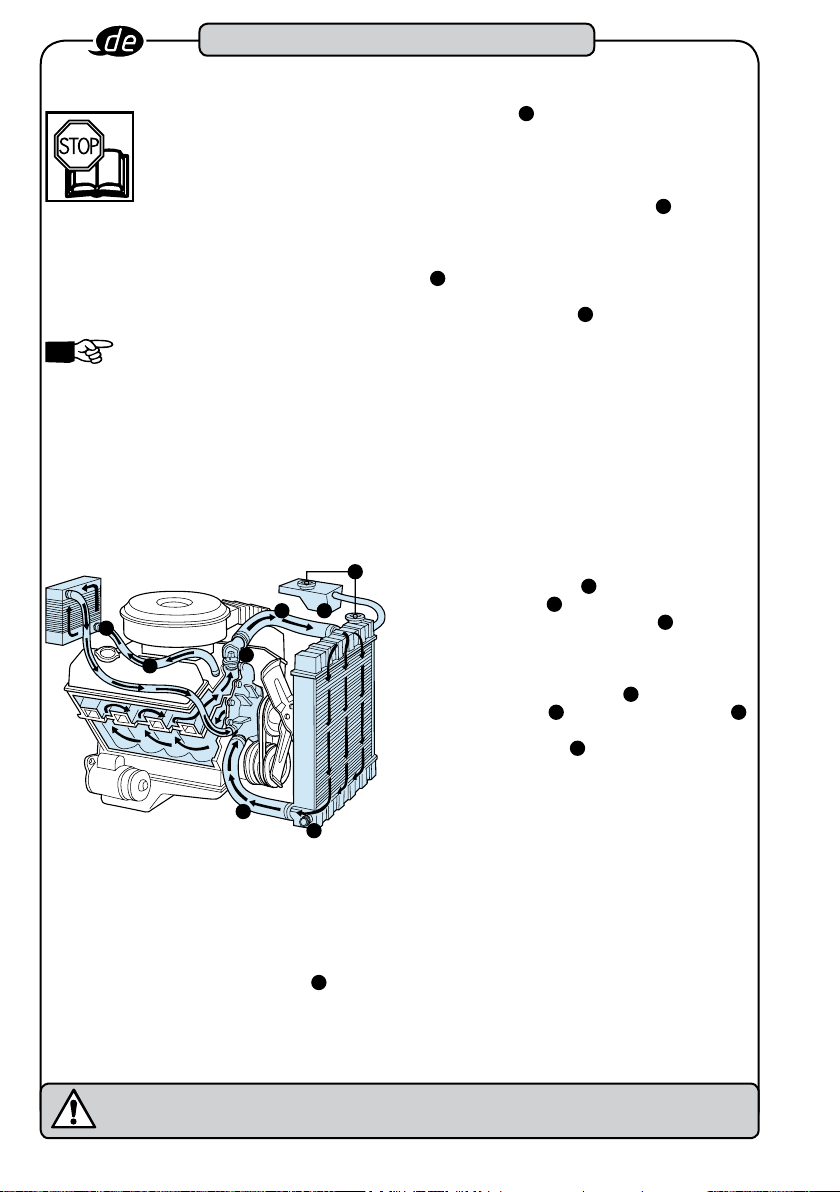 de

STOP