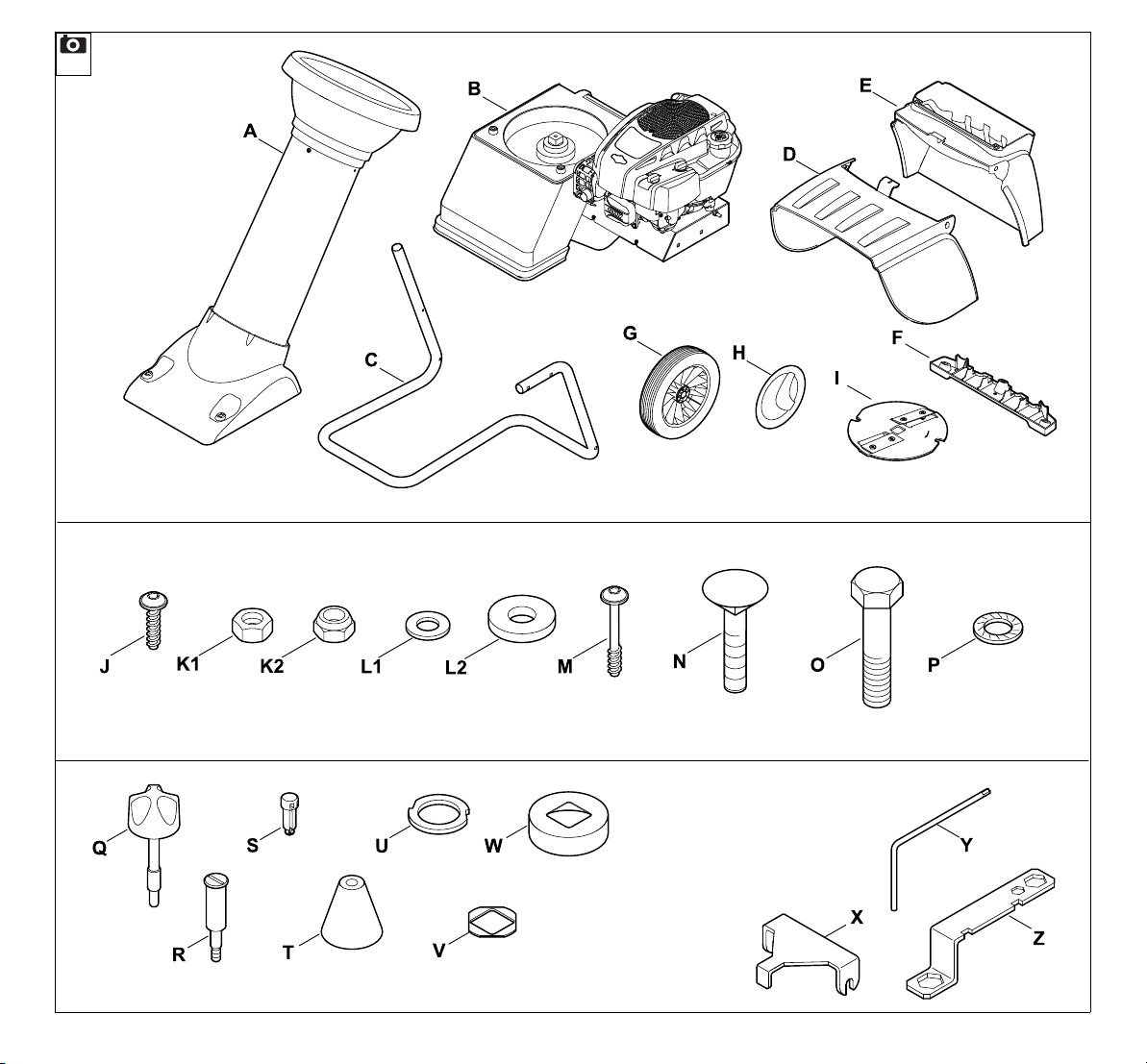 A
B
E
D
C
G
H
I
F
J
K1
K2
L1
L2
M
N
O
P
Q
S
U
W
Y
R
T
V
X
Z