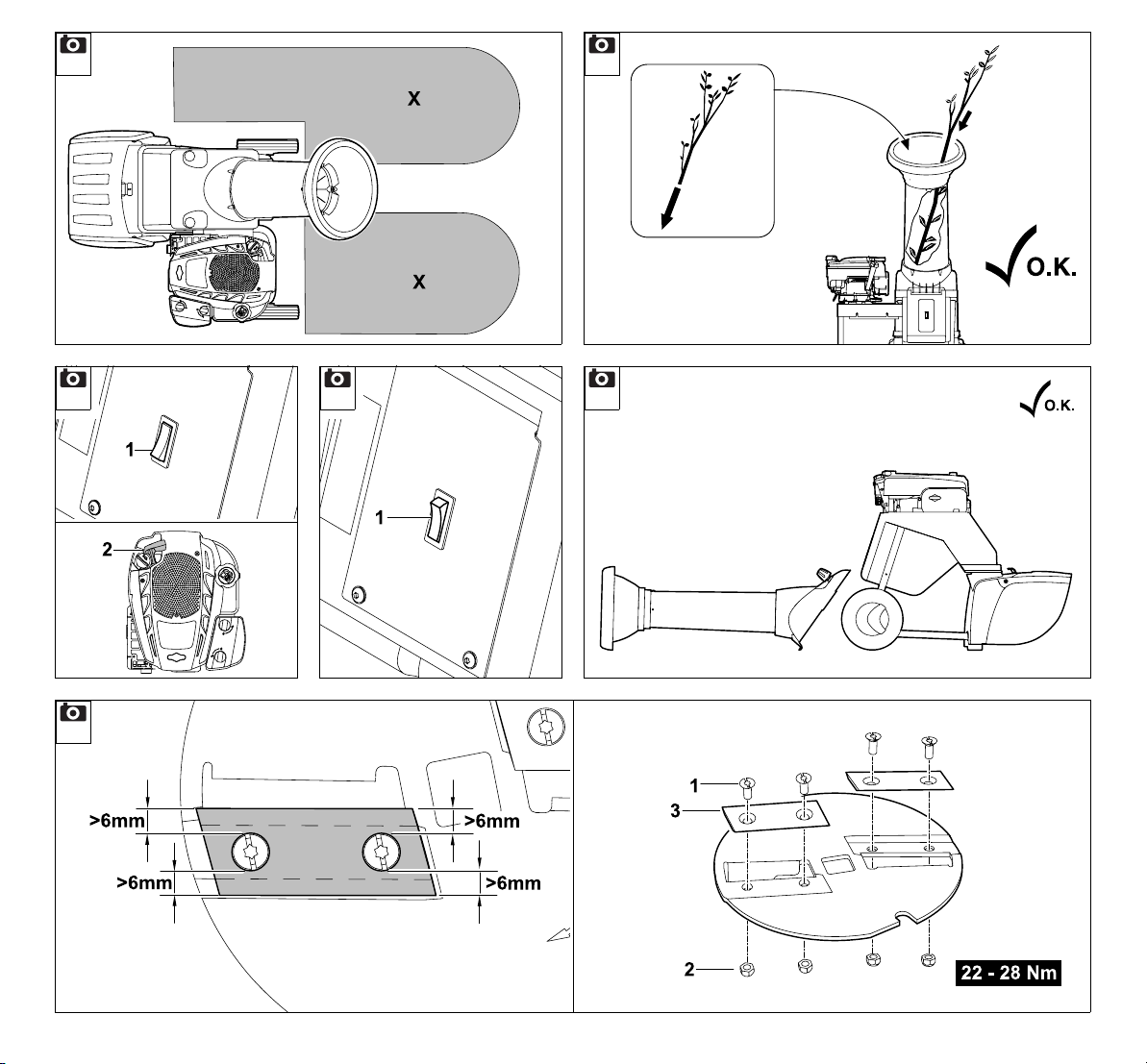 X

X

O.K.

1

2

1

O.K.

>6mm

>6mm

>6mm

>6mm

1

3

2

22 - 28 Nm