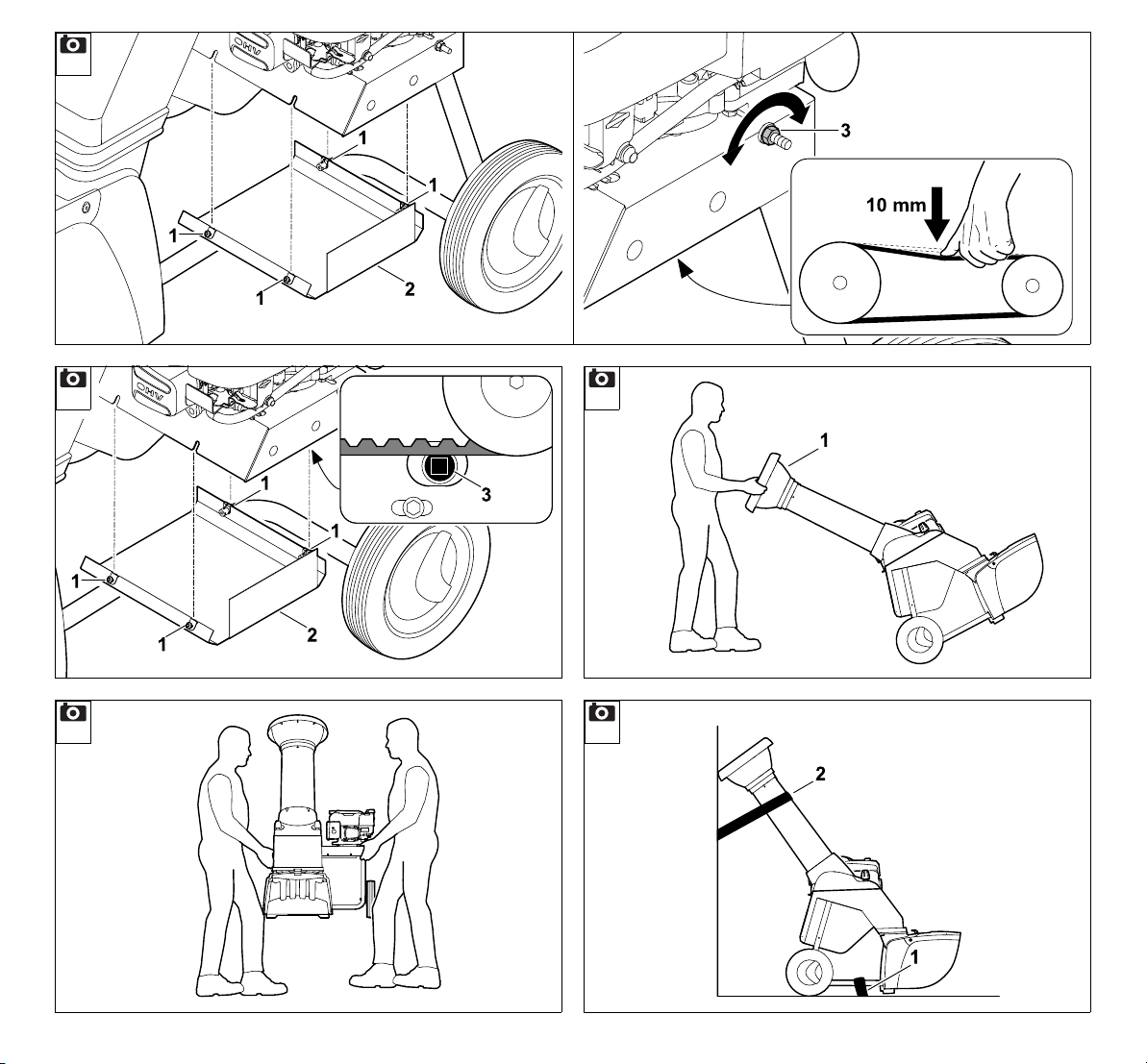 OHV

1
1
1
1
2

3
10 mm

OHV

1
1
1
1
2
3

1

2
1