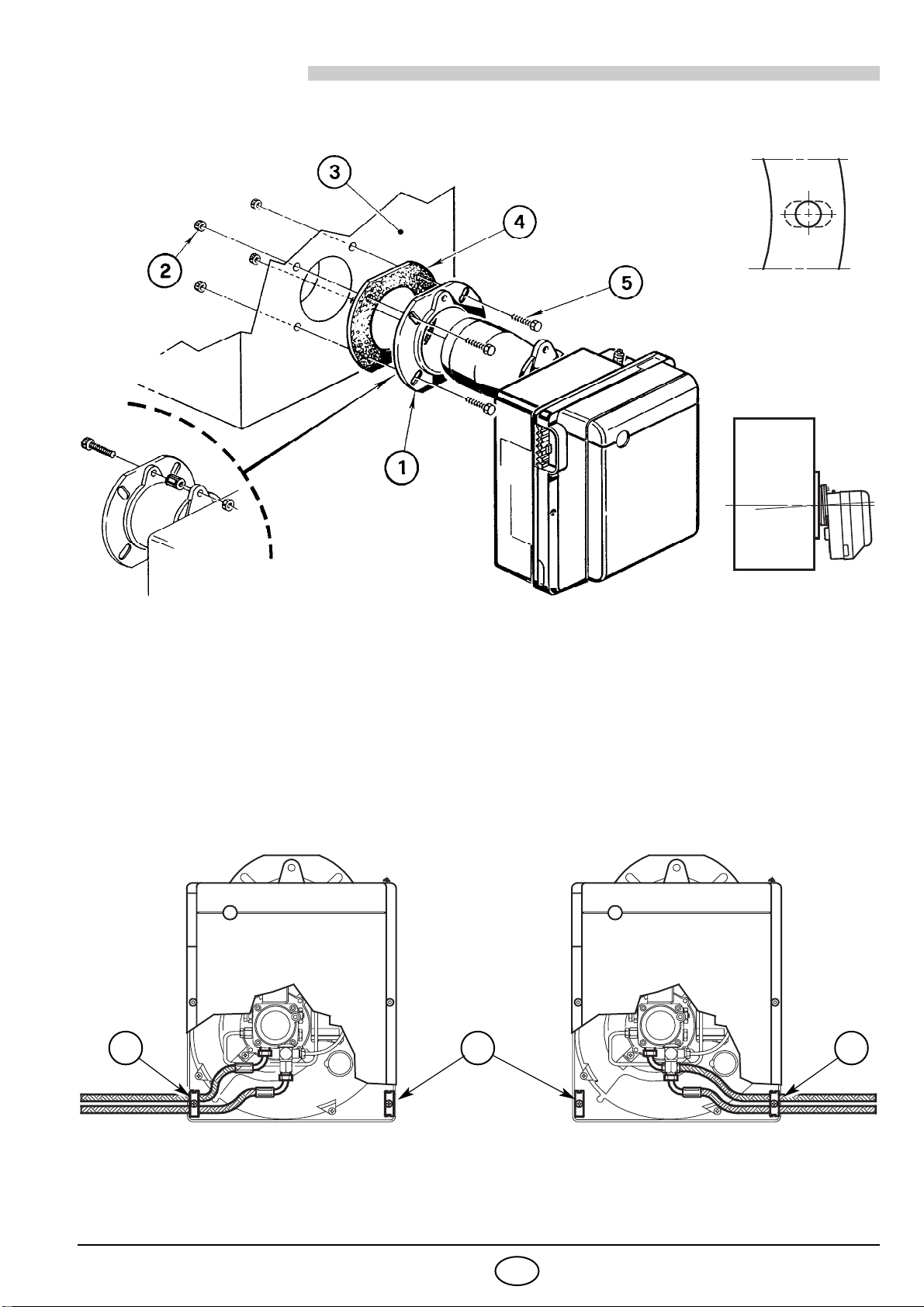 3

4

2

5

1