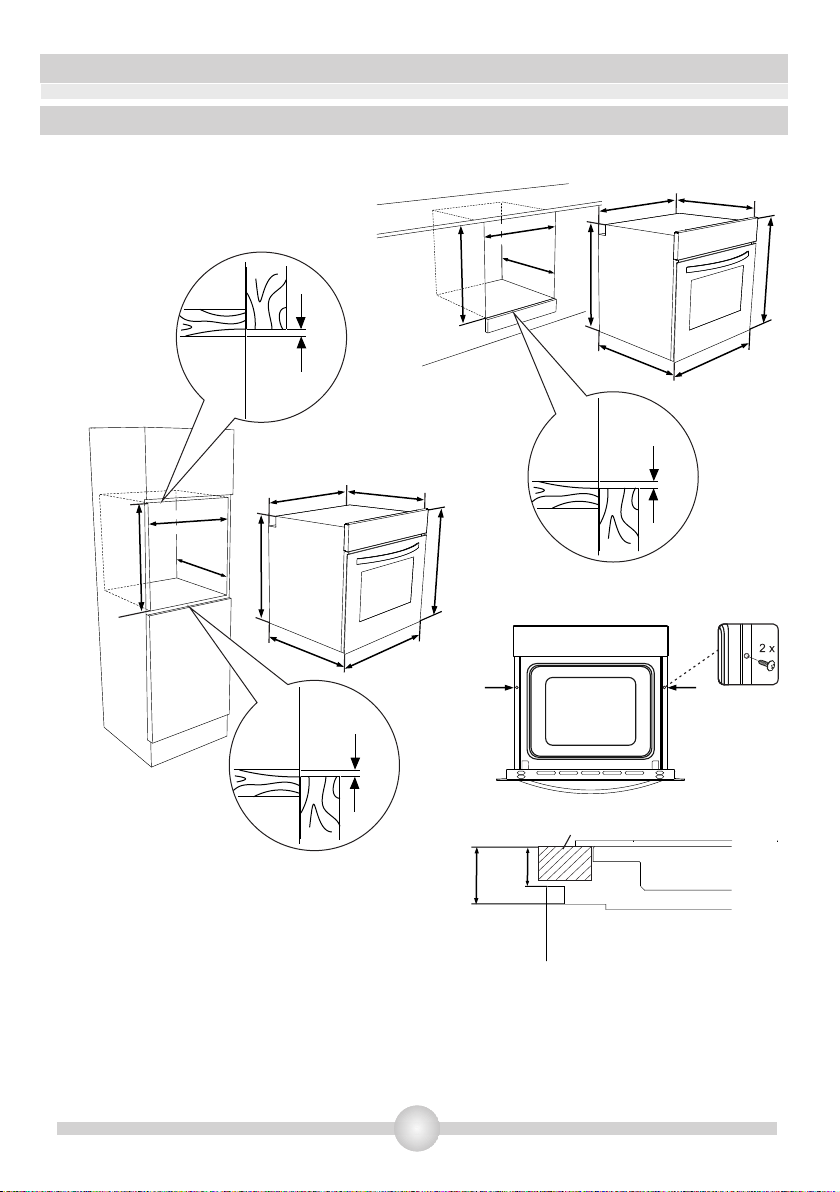 2 x